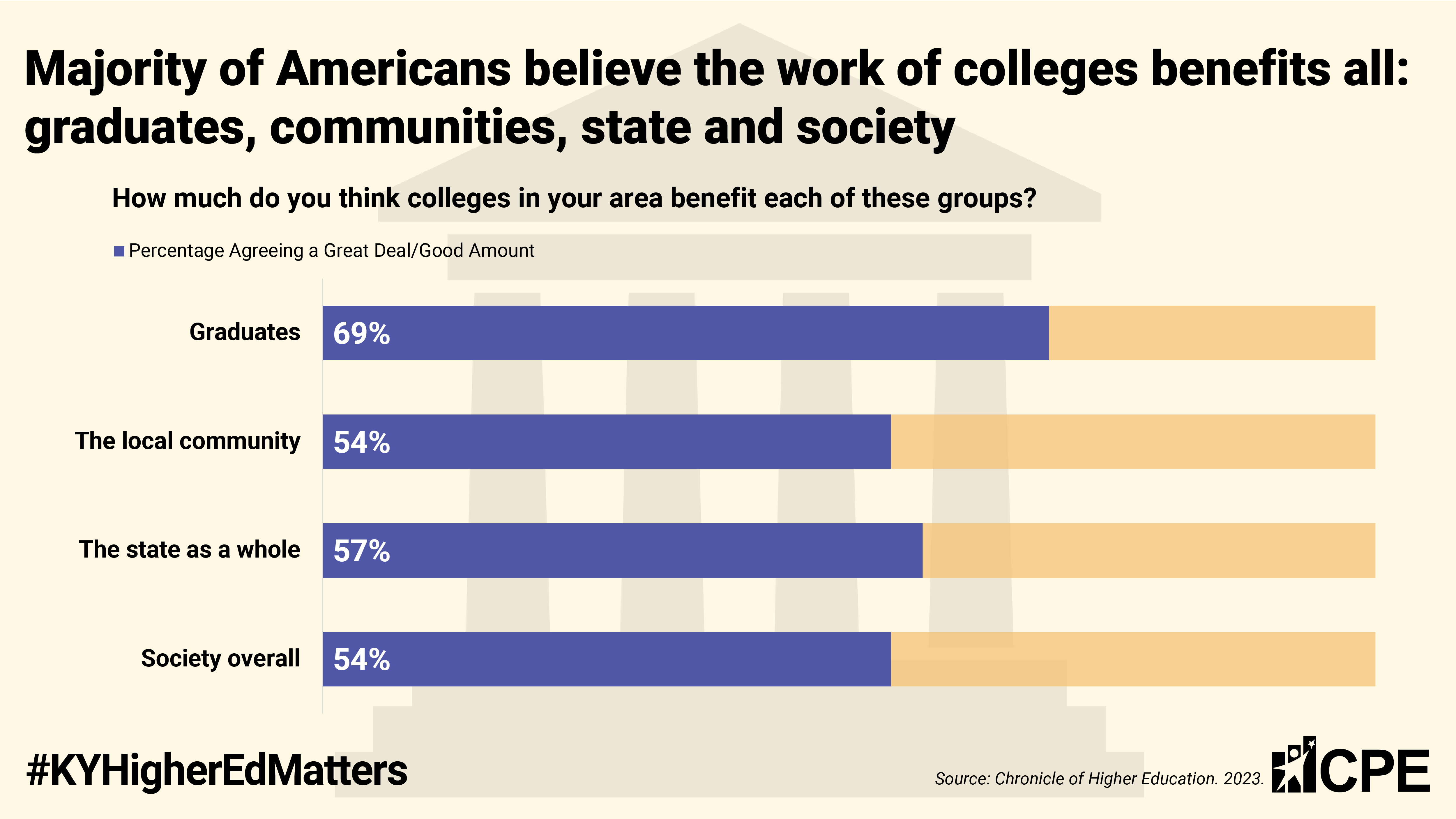 Majority of Americans believe the work of colleges benefits all: graduates, communities, state and society

How much do you think colleges in your area benefit each of these groups?

Percentage Agreeing a Great Deal/Good Amount

Graduates 69%

The local community 54%

The state as a whole 57%

Society overall 54%

#KYHigherEdMatters

Source: Chronicle of Higher Education. 2023.

CPE