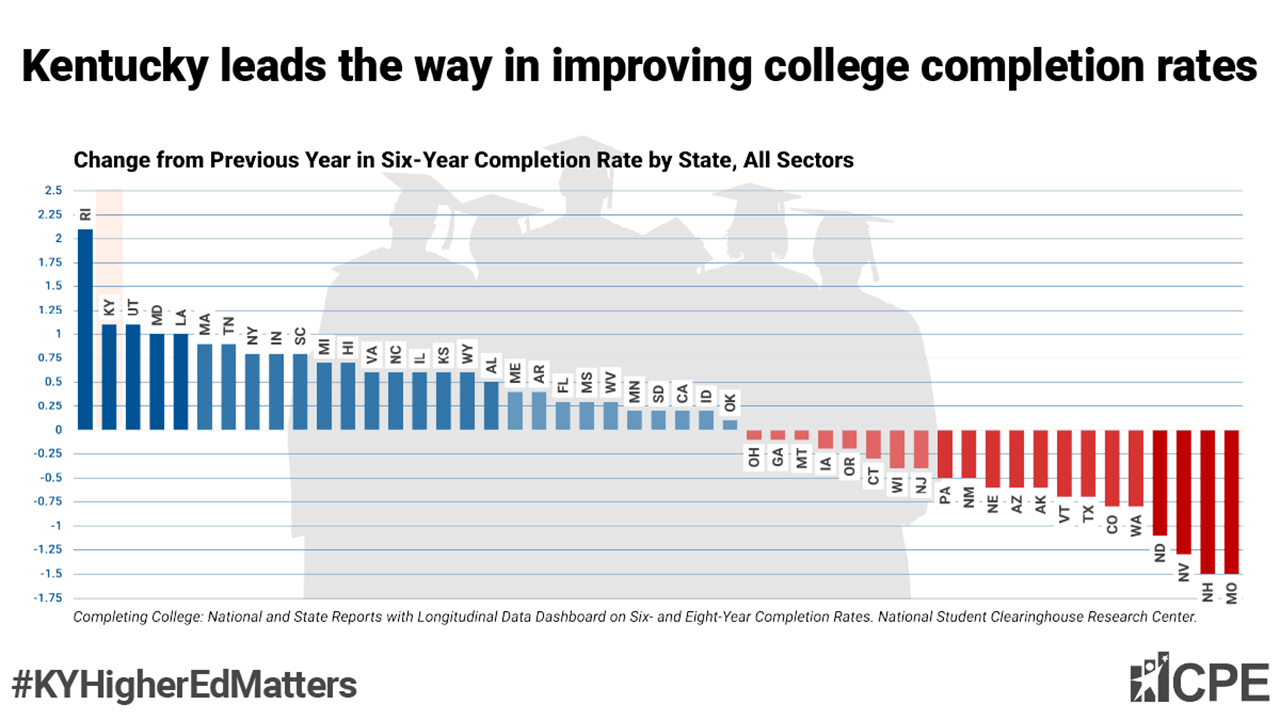 Kentucky leads the way in improving college completion rates

Change from Previous Year in Six-Year Completion Rate by State, All Sectors

2.5
2.25
2
1.75
1.5
1.25
1
0.75
0.5
0.25
0
-0.25
-0.5
-0.75
-1
-1.25
-1.5
-1.75

RI KY UT MD LA MA TN NY IN SC MI HI VA NC IL KS WY AL ME AR FL MS WV MN SD CA ID OK OH GA MT IA OR CT WI NJ PA NM NE AZ AK VT TX CO WA ND NV NH MO

Completing College: National and State Reports with Longitudinal Data Dashboard on Six- and Eight-Year Completion Rates. National Student Clearinghouse Research Center.

#KYHigherEdMatters

CPE