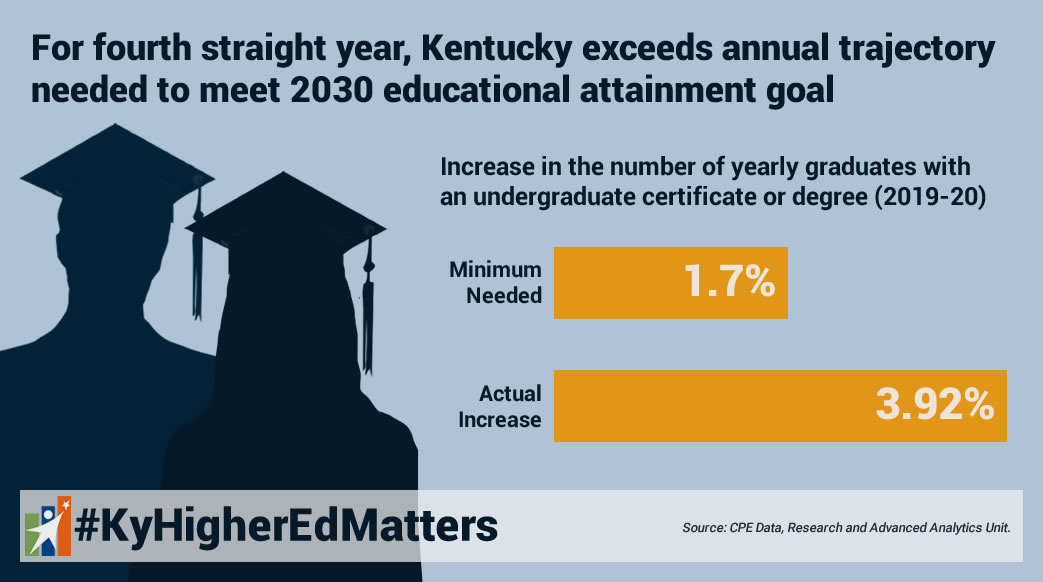 For fourth straight year, Kentucky exceeds annual trajectory needed to meet 2030 educational attainment goal

Increase in the number of yearly graduates with an undergraduate certificate or degree (2019-20)

Minimum Needed 1.7%

Actual Increase 3.92%

#KyHigherEdMatters

Source: CPE Data, Research and Advanced Analytics Unit.