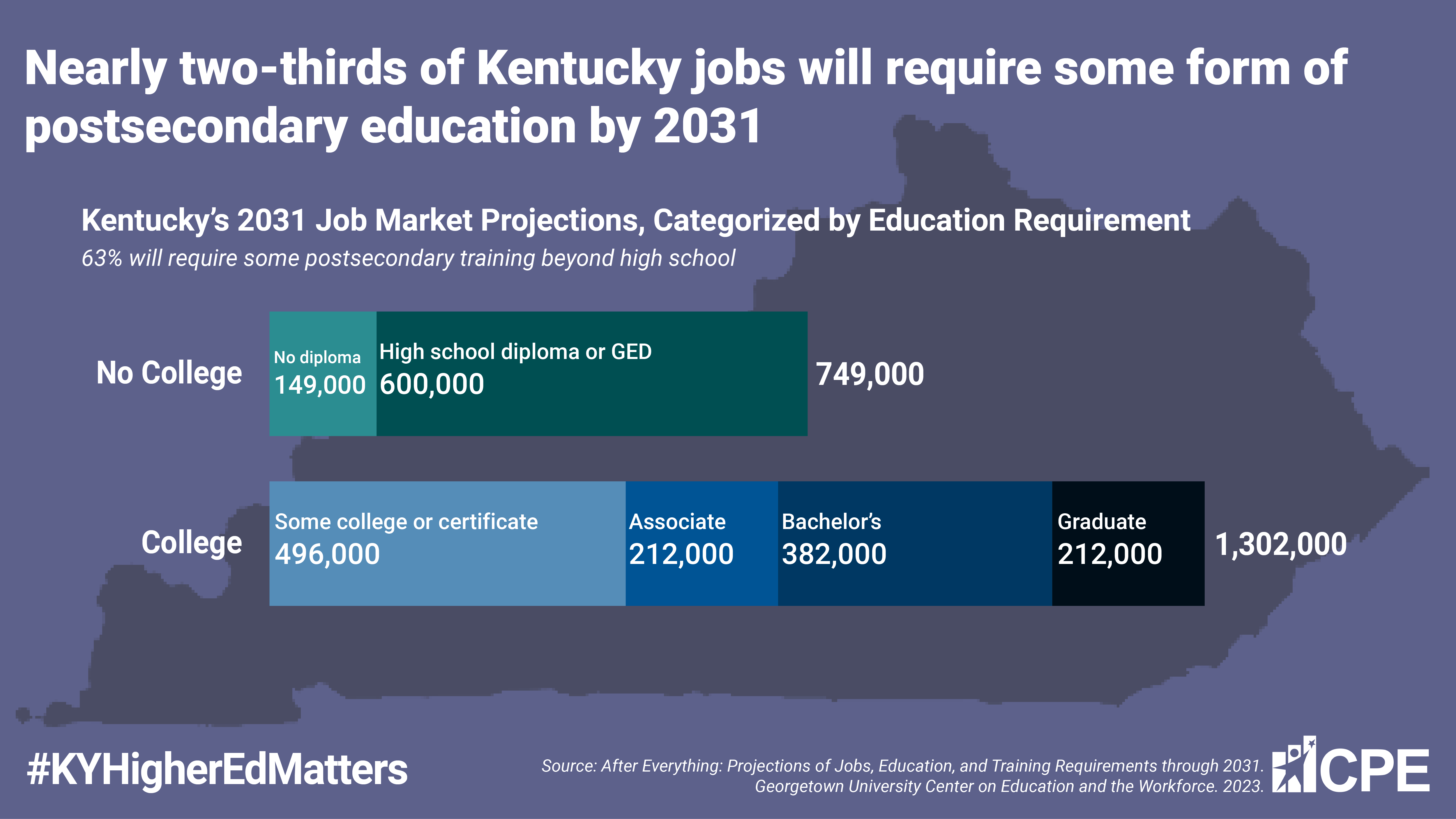 Nearly two-thirds of Kentucky jobs will require some form of postsecondary education by 2031

Kentucky's 2031 Job Market Projections, Categorized by Education Requirement

63% will require some postsecondary training beyond high school

No College

No diploma
149,000

High school diploma or GED
600,000

749,000

College

Some college or certificate
496,000

Associate
212,000

Bachelor's
382,000

Graduate
212,000

1,302,000

#KYHigherEdMatters

Source: After Everything: Projections of Jobs, Education, and Training Requirements through 2031. Georgetown University Center on Education and the Workforce. 2023.

CPE