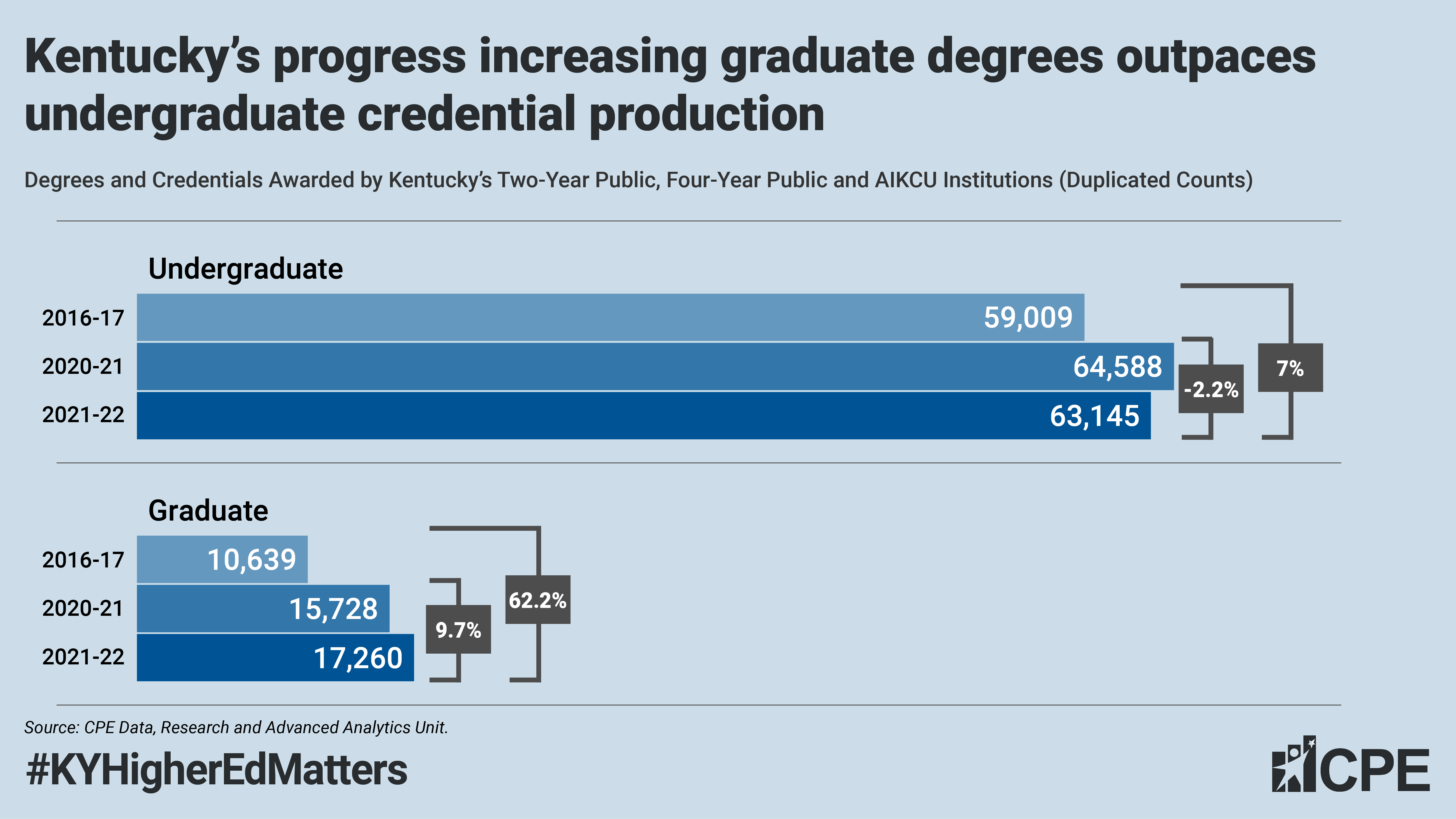 Kentucky's progress increasing graduate degrees outpaces undergraduate credential production

Degrees and Credentials Awarded by Kentucky's Two-Year Public, Four-Year Public and AIKCU Institutions (Duplicated Counts)

Undergraduate

2016-17 59,009
2020-21 64,588
2021-22 63,145

-2.2%
7%

Graduate

2016-17 10,639
2020-21 15,728
2021-22 17,260

9.7%
62.2%

Source: CPE Data, Research and Advanced Analytics Unit.

#KYHigherEdMatters

CPE