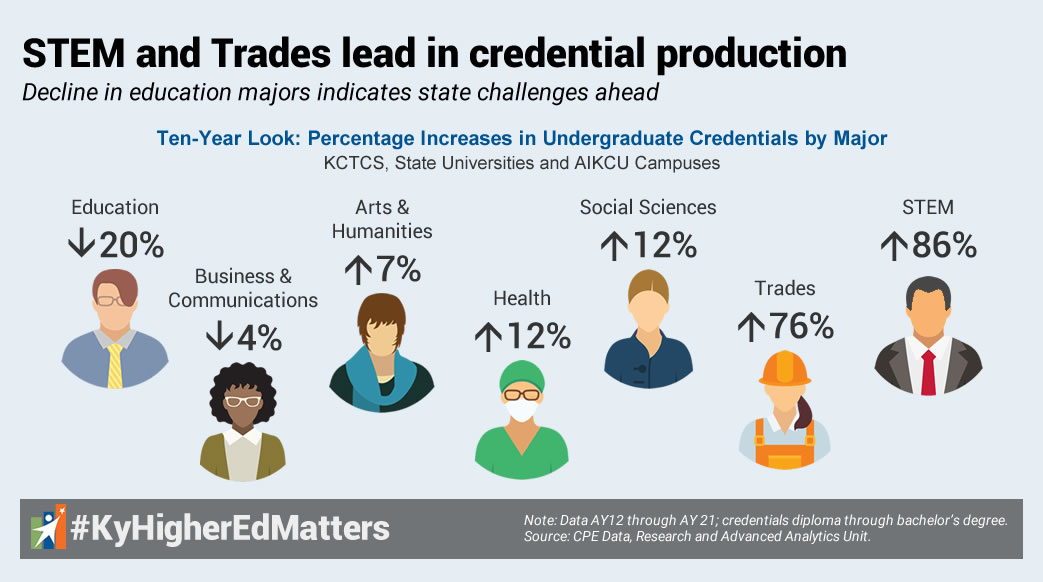 STEM and Trades lead in credential production
Decline in education majors indicates state challenges ahead

Ten-Year Look: Percentage Increases in Undergraduate Credentials by Major
KCTCS, State Universities and AIKCU Campuses

Education
↓20%

Business & Communications
↓4%

Arts & Humanities
↑7%

Health
↑12%

Social Sciences
↑12%

Trades
↑76%

STEM
↑86%

#KyHigherEdMatters

Note: Data AY12 through AY 21; credentials diploma through bachelor's degree.
Source: CPE Data, Research and Advanced Analytics Unit.