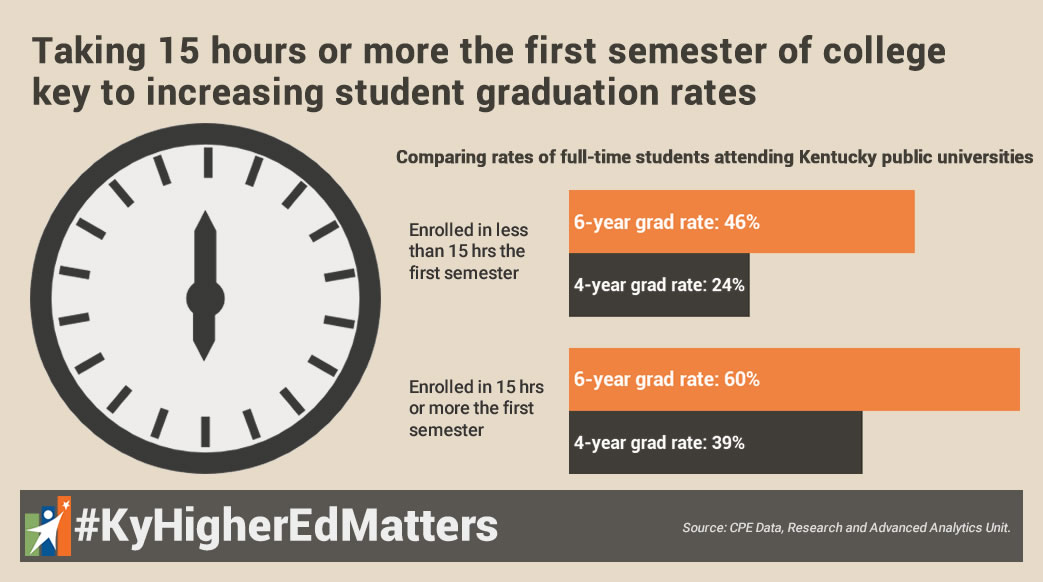 Taking 15 hours or more the first semester of college key to increasing student graduation rates

Comparing rates of full-time students attending Kentucky public universities

Enrolled in less than 15 hrs the first semester

6-year grad rate: 46%

4-year grad rate: 24%

Enrolled in 15 hrs or more the first semester

6-year grad rate: 60%

4-year grad rate: 39%

#KyHigherEdMatters

Source: CPE Data, Research and Advanced Analytics Unit.