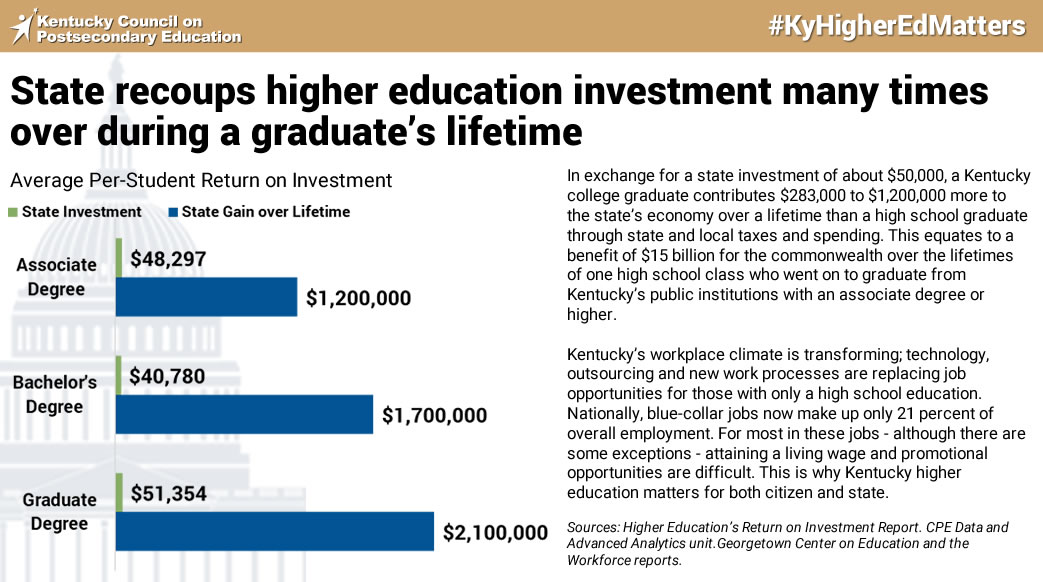 Kentucky Council on Postsecondary Education

#KyHigherEdMatters

State recoups higher education investment many times over during a graduate's lifetime

Average Per-Student Return on Investment

State Investment State Gain over Lifetime

Associate Degree
$48,297
$1,200,000

Bachelor's Degree
$40,780
$1,700,000

Graduate Degree
$51,354
$2,100,000

In exchange for a state investment of about $50,000, a Kentucky college graduate contributes $283,000 to $1,200,000 more to the state's economy over a lifetime than a high school graduate through state and local taxes and spending. This equates to a benefit of $15 billion for the commonwealth over the lifetimes of one high school class who went on to graduate from Kentucky's public institutions with an associate degree or higher.

Kentucky's workplace climate is transforming; technology, outsourcing and new work processes are replacing job opportunities for those with only a high school education. Nationally, blue-collar jobs now make up only 21 percent of overall employment. For most in these jobs - although there are some exceptions - attaining a living wage and promotional opportunities are difficult. This is why Kentucky higher education matters for both citizen and state.

Sources: Higher Education's Return on Investment Report. CPE Data and Advanced Analytics unit.Georgetown Center on Education and the Workforce reports.