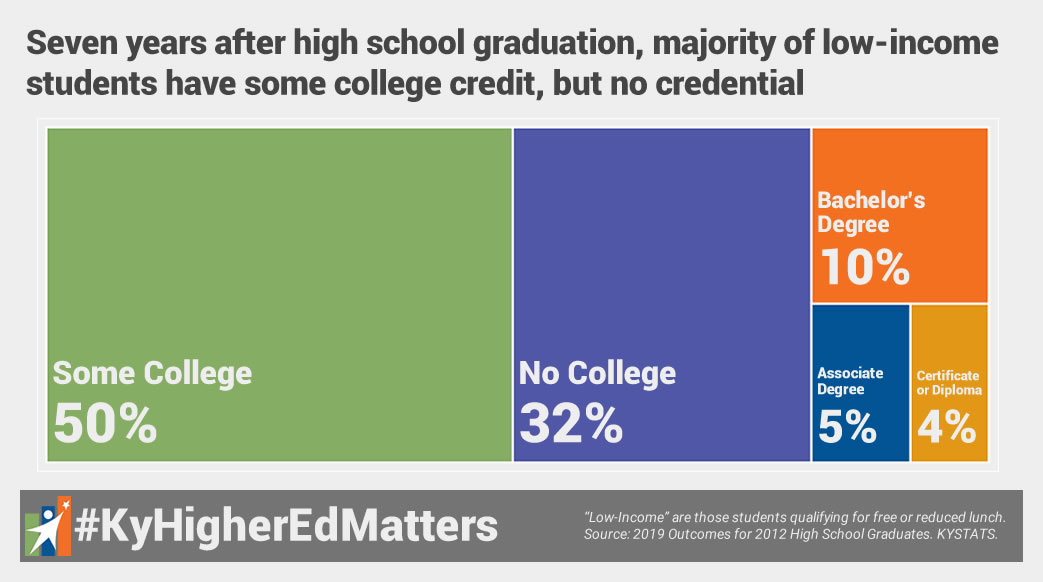 Seven years after high school graduation, majority of low-income students have some college credit, but no credential

Some College
50%

No College
32%

Bachelor's Degree
10%

Associate Degree
5%

Certificate or Diploma
4%

#KyHigherEdMatters

"Low-Income" are those students qualifying for free or reduced lunch.
Source: 2019 Outcomes for 2012 High School Graduates. KYSTATS.