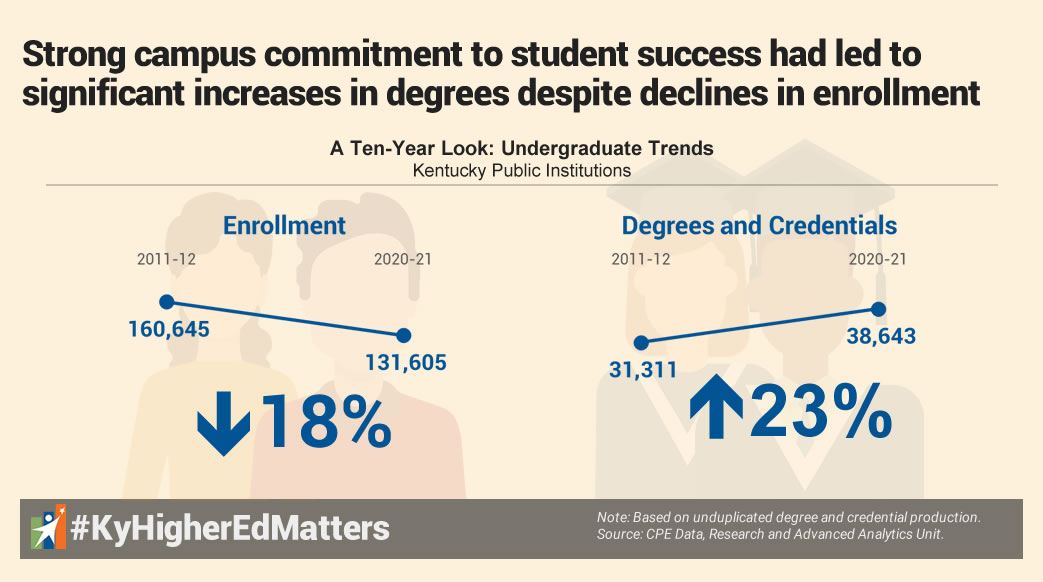 Strong campus commitment to student success had led to significant increases in degrees despite declines in enrollment

A Ten-Year Look: Undergraduate Trends
Kentucky Public Institutions

Enrollment
2011-12
2020-21
160,645
131,605
↓18%

Degrees and Credentials
2011-12
2020-21
31,311
38,643
↑23%

#KyHigherEdMatters

Note: Based on unduplicated degree and credential production.
Source: CPE Data, Research and Advanced Analytics Unit.