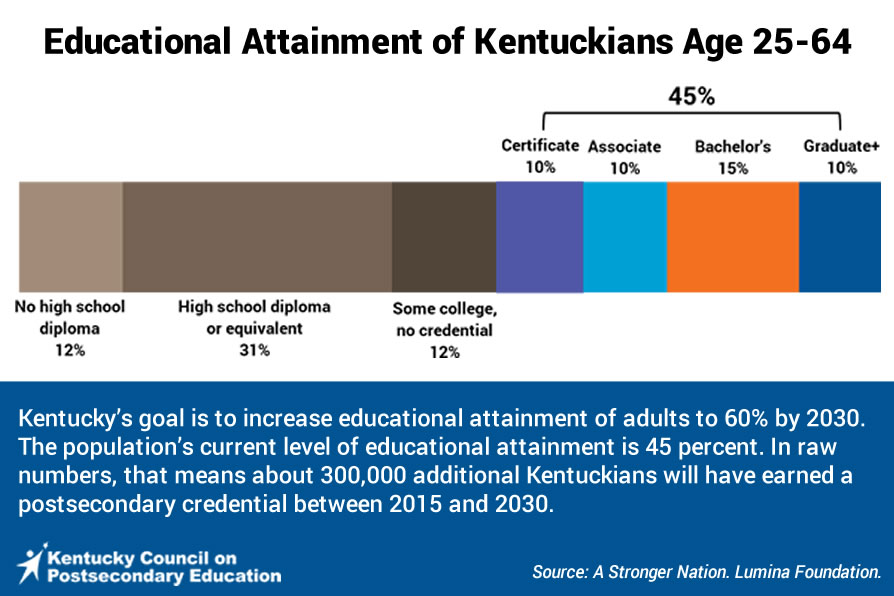 Educational Attainment of Kentuckians Age 25-64

45%

Certificate 10%

Associate 10%

Bachelor's 15%

Graduate+ 10%

No high school diploma 12%

High school diploma or equivalent 31%

Some college, no credential 12%

Kentucky's goal is to increase educational attainment of adults to 60% by 2030. The population's current level of educational attainment is 45 percent. In raw numbers, that means about 300,000 additional Kentuckians will have earned a postsecondary credential between 2015 and 2030.

Kentucky Council on Postsecondary Education

Source: A Stronger Nation. Lumina Foundation.