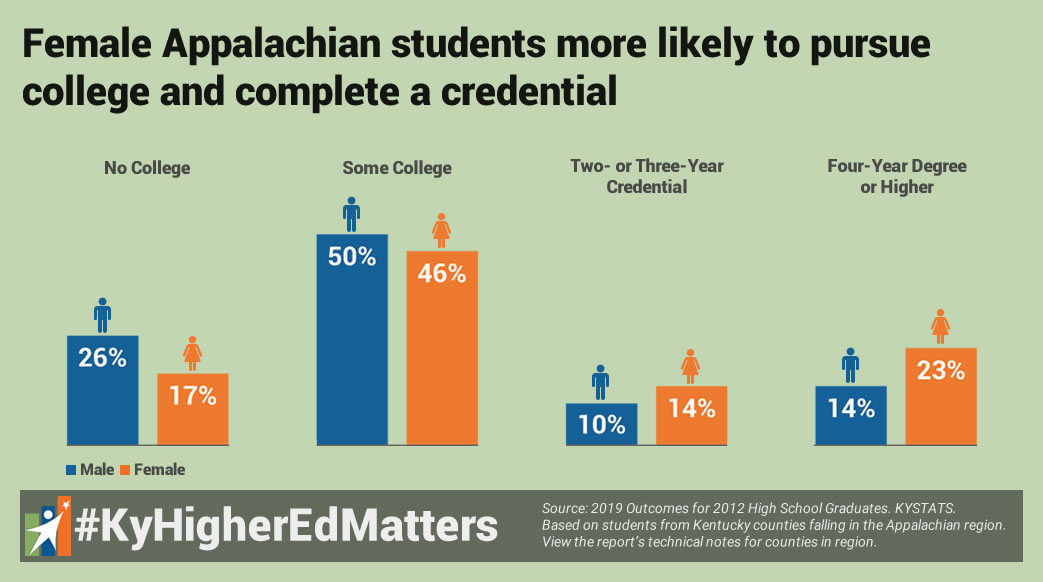 Female Appalachian students more likely to pursue college and complete a credential

No College

26%

17%

Some College

50%

46%

Two- or Three-Year Credential

10%

14%

Four-Year Degree or Higher

14%

23%

Male Female

#KyHigherEdMatters

Source: 2019 Outcomes for 2012 High School Graduates. KYSTATS. Based on students from Kentucky counties falling in the Appalachian region. View the report's technical notes for counties in region.