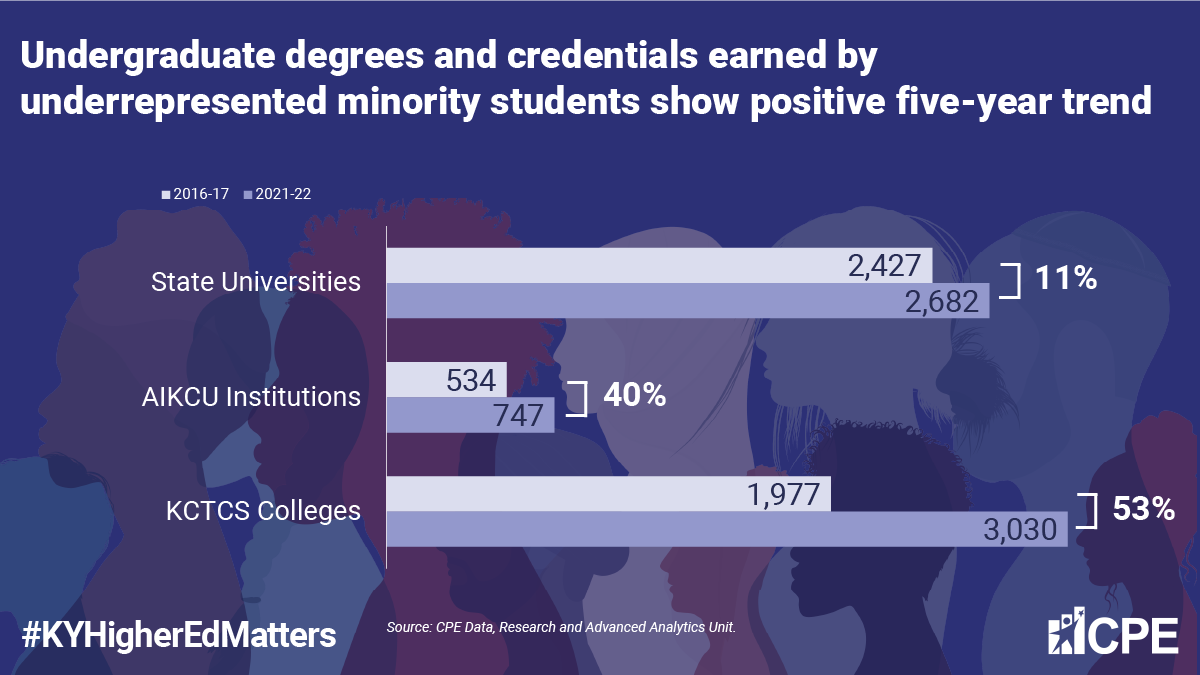 Undergraduate degrees and credentials earned by underrepresented minority students show positive five-year trend

2016-17 2021-22

State Universities 2,427 2,682 11%

AIKCU Institutions 534 747 40%

KCTCS Colleges 1,977 3,030 53%

#KYHigherEdMatters

Source: CPE Data, Research and Advanced Analytics Unit.

CPE