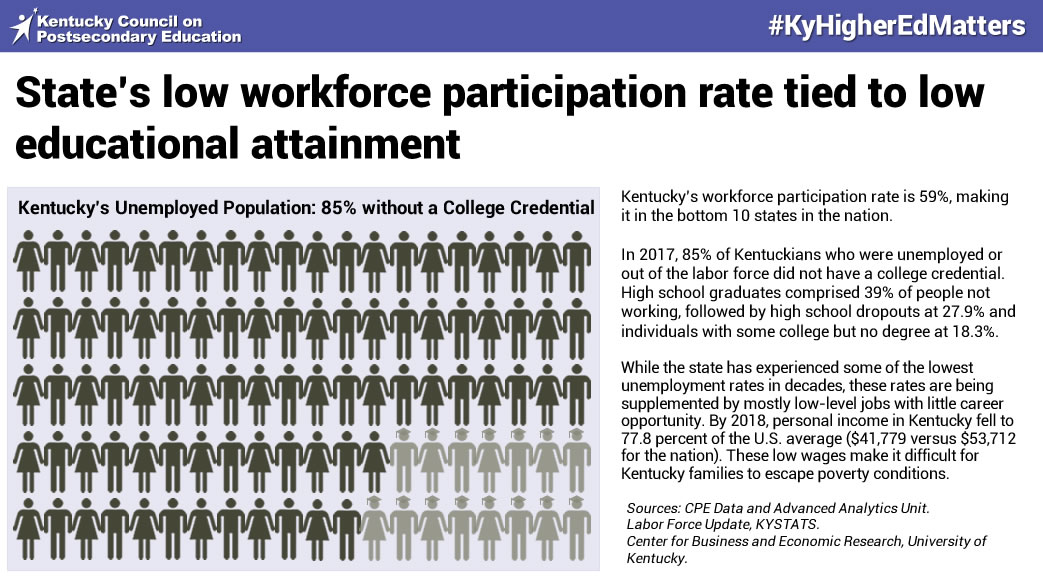 Kentucky Council on Postsecondary Education

#KyHigherEdMatters

State's low workforce participation rate tied to low educational attainment

Kentucky's Unemployed Population: 85% without a College Credential

Kentucky's workforce participation rate is 59%, making it in the bottom 10 states in the nation.

In 2017, 85% of Kentuckians who were unemployed or out of the labor force did not have a college credential. High school graduates comprised 39% of people not working, followed by high school dropouts at 27.9% and individuals with some college but no degree at 18.3%.

While the state has experienced some of the lowest unemployment rates in decades, these rates are being supplemented by mostly low-level jobs with little career opportunity. By 2018, personal income in Kentucky fell to 77.8 percent of the U.S. average ($41,779 versus $53,712 for the nation). These low wages make it difficult for Kentucky families to escape poverty conditions.

Sources: CPE Data and Advanced Analytics Unit.
Labor Force Update, KYSTATS.
Center for Business and Economic Research, University of Kentucky.