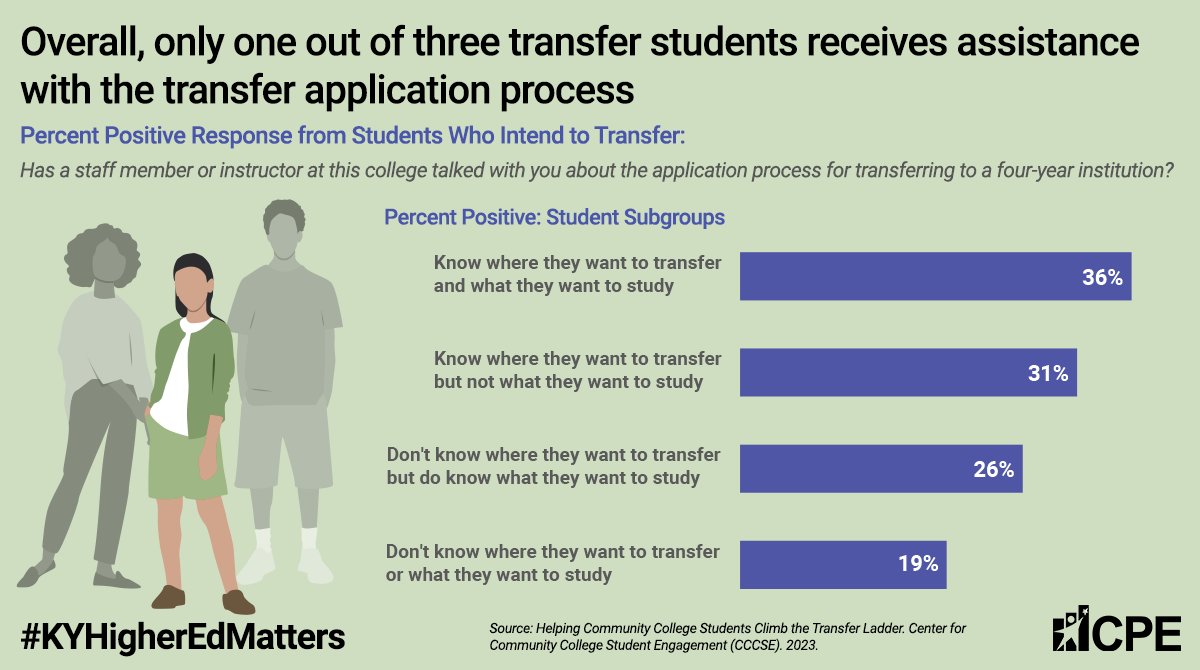 Overall, only one out of three transfer students receives assistance with the transfer application process

Percent Positive Response from Students Who Intend to Transfer:

Has a staff member or instructor at this college talked with you about the application process for transferring to a four-year institution?

Percent Positive: Student Subgroups

Know where they want to transfer and what they want to study 36%

Know where they want to transfer but not what they want to study 31%

Don't know where they want to transfer but do know what they want to study 26%

Don't know where they want to transfer or what they want to study 19%

#KYHigherEdMatters

Source: Helping Community College Students Climb the Transfer Ladder. Center for Community College Student Engagement (CCCSE). 2023.

CPE