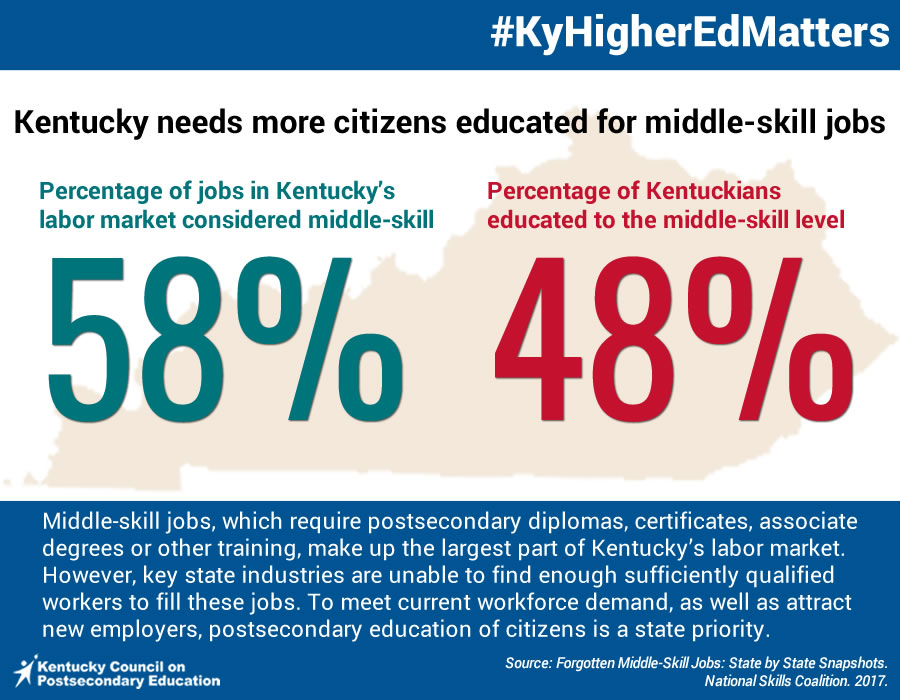 #KyHigherEdMatters

Kentucky needs more citizens educated for middle-skill jobs

Percentage of jobs in Kentucky's labor market considered middle-skill

58%

Percentage of Kentuckians educated to the middle-skill level

48%

Middle-skill jobs, which require postsecondary diplomas, certificates, associate degrees or other training, make up the largest part of Kentucky's labor market. However, key state industries are unable to find enough sufficiently qualified workers to fill these jobs. To meet current workforce demand, as well as attract new employers, postsecondary education of citizens is a state priority.

Kentucky Council on Postsecondary Education

Source: Forgotten Middle-Skill Jobs: State by State Snapshots. National Skills Coalition. 2017.