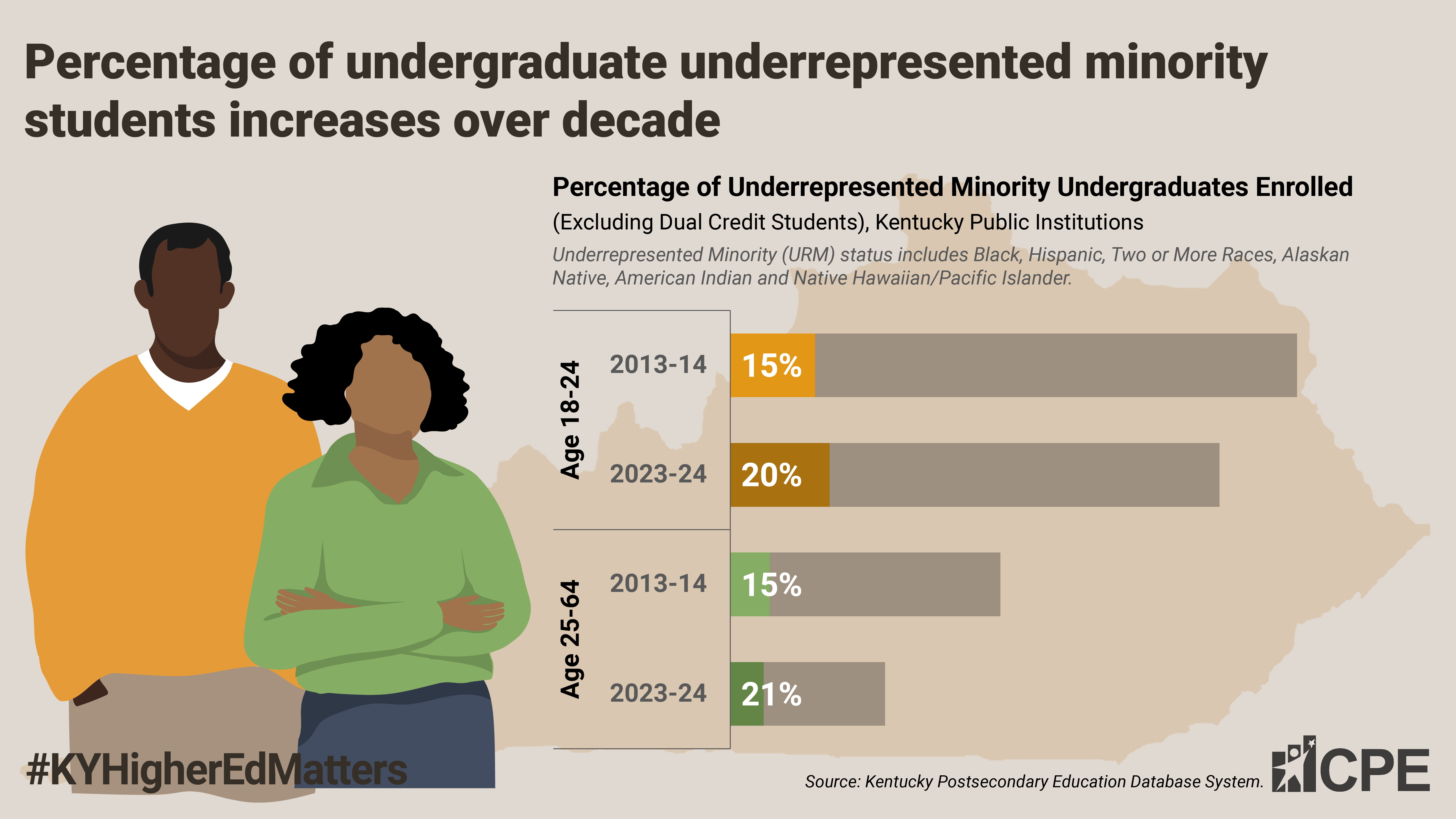 Percentage of undergraduate underrepresented minority students increases over decade

Percentage of Underrepresented Minority Undergraduates Enrolled

(Excluding Dual Credit Students), Kentucky Public Institutions

Underrepresented Minority (URM) status includes Black, Hispanic, Two or More Races, Alaskan Native, American Indian and Native Hawaiian/Pacific Islander.

Age 18-24
2013-14 15%
2023-24 20%

Age 25-64
2013-14 15%
2023-24 21%

#KYHigherEdMatters

Source: Kentucky Postsecondary Education Database System.

CPE