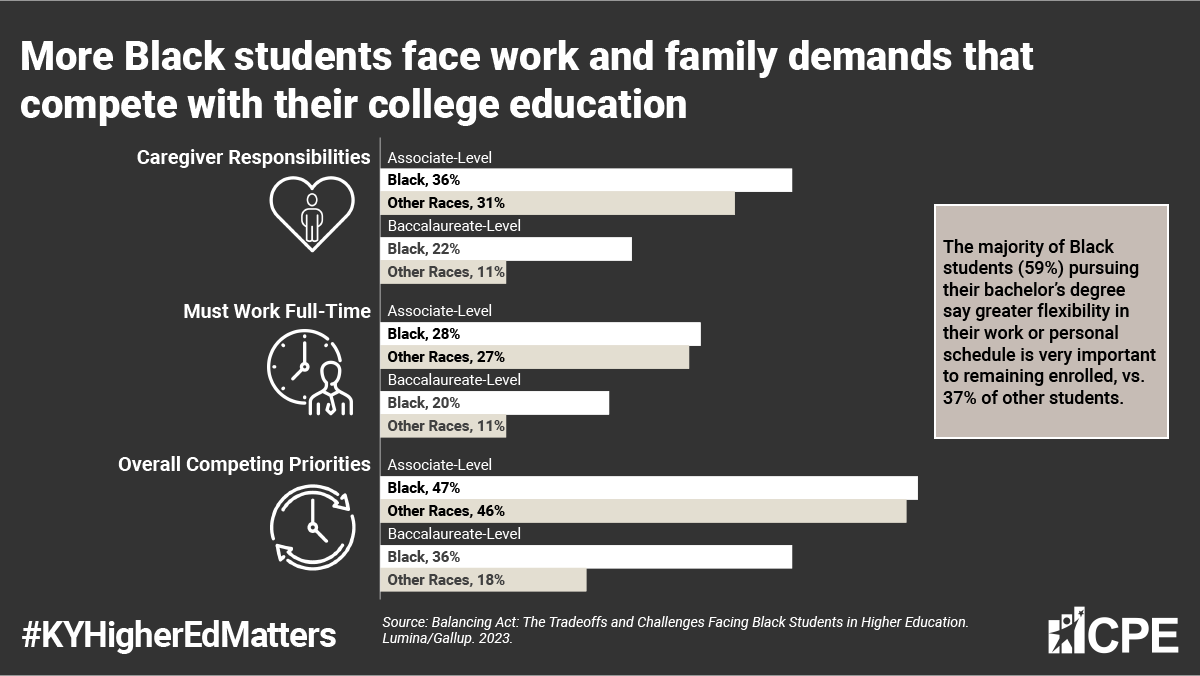 More Black students face work and family demands that compete with their college education

Caregiver Responsibilities

Associate-Level
Black, 36%
Other Races, 31%
Baccalaureate-Level
Black, 22%
Other Races, 11%

Must Work Full-Time

Associate-Level
Black, 28%
Other Races, 27%
Baccalaureate-Level
Black, 20%
Other Races, 11%

Overall Competing Priorities

Associate-Level
Black, 47%
Other Races, 46%
Baccalaureate-Level
Black, 36%
Other Races, 18%

The majority of Black students (59%) pursuing their bachelor's degree say greater flexibility in their work or personal schedule is very important to remaining enrolled, vs. 37% of other students.

#KYHigherEdMatters

Source: Balancing Act: The Tradeoffs and Challenges Facing Black Students in Higher Education. Lumina/Gallup. 2023.

CPE