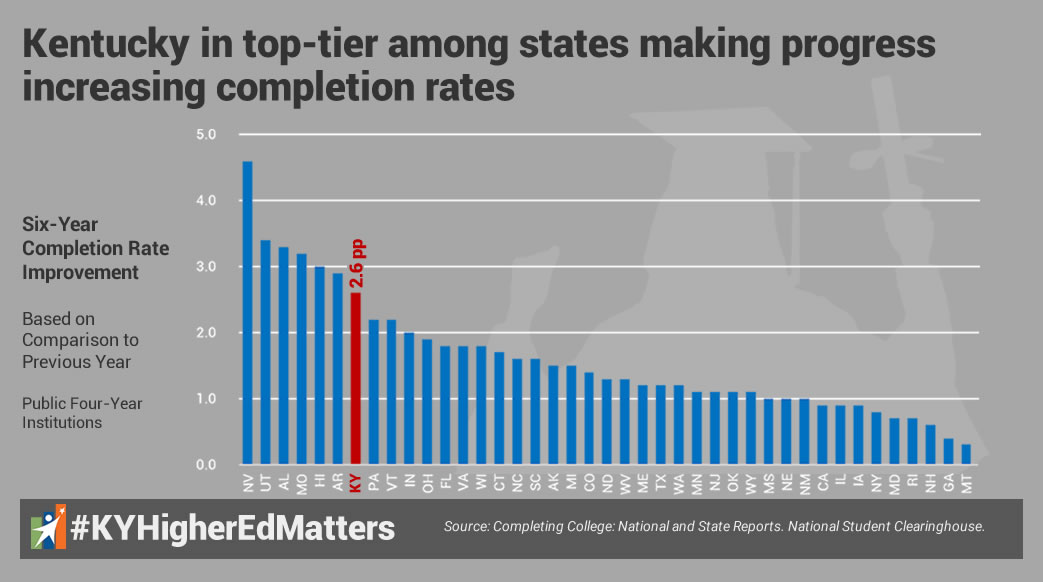 Kentucky in top-tier among states making progress increasing completion rates

Six-Year Completion Rate Improvement

Based on Comparison to Previous Year

Public Four-Year Institutions

5.0
4.0
3.0
2.0
1.0
0.0

2.6 pp

NV UT AL MO HI AR KY PA VT IN OH FL VA WI CT NC SC AK MI CO ND WV ME TX WA MN NJ OK WY MS NE NM CA IL IA NY MD RI NH GA MT

#KYHigherEdMatters

Source: Completing College: National and State Reports. National Student Clearinghouse.