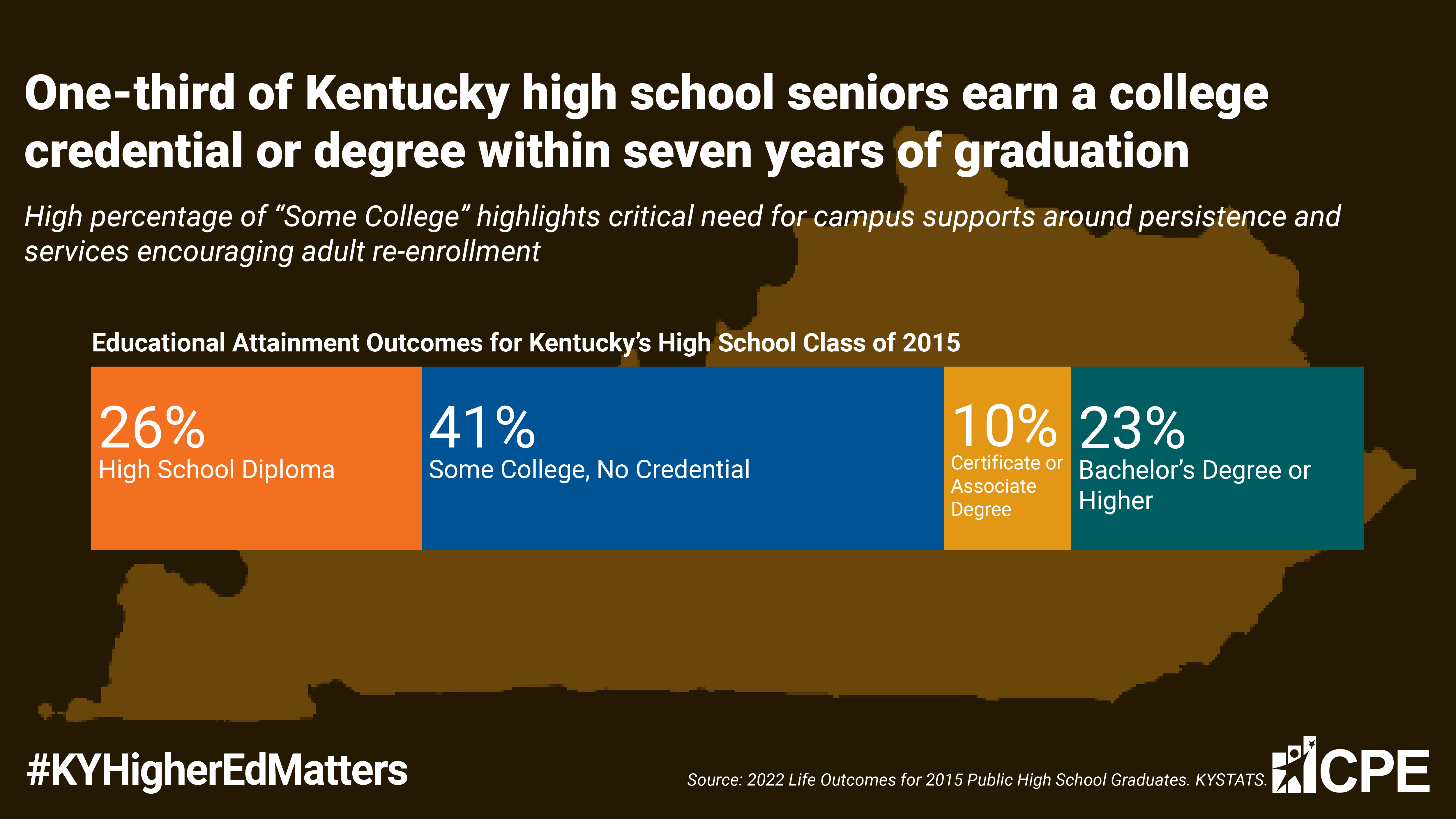 One-third of Kentucky high school seniors earn a college credential or degree within seven years of graduation

High percentage of “Some College” highlights critical need for campus supports around persistence and services encouraging adult re-enrollment

Educational Attainment Outcomes for Kentucky’s High School Class of 2015

26%
High School Diploma

41%
Some College, No Credential

10%
Certificate or Associate Degree

23%
Bachelor’s Degree or Higher

#KYHigherEdMatters

Source: 2022 Life Outcomes for 2015 Public High School Graduates. KYSTATS.

CPE