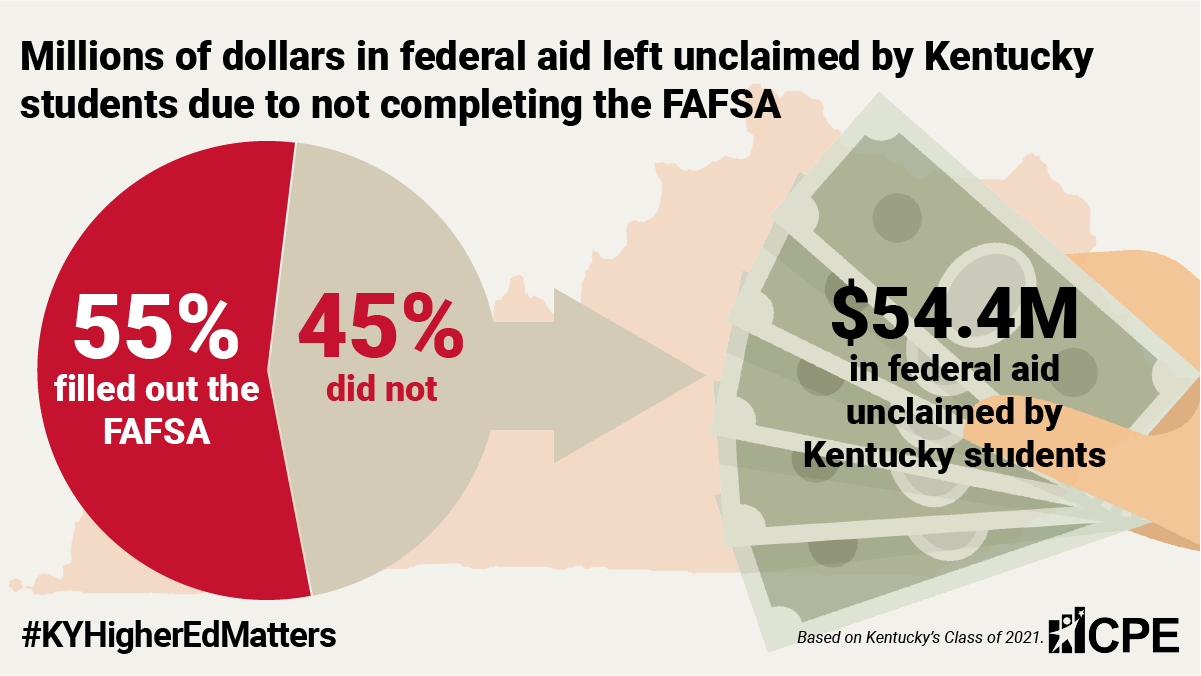 Millions of dollars in federal aid left unclaimed by Kentucky students due to not completing the FAFSA

55% filled out the FAFSA

45% did not

$54.4M in federal aid unclaimed by Kentucky students

#KYHigherEdMatters

Based on Kentucky's Class of 2021.

CPE