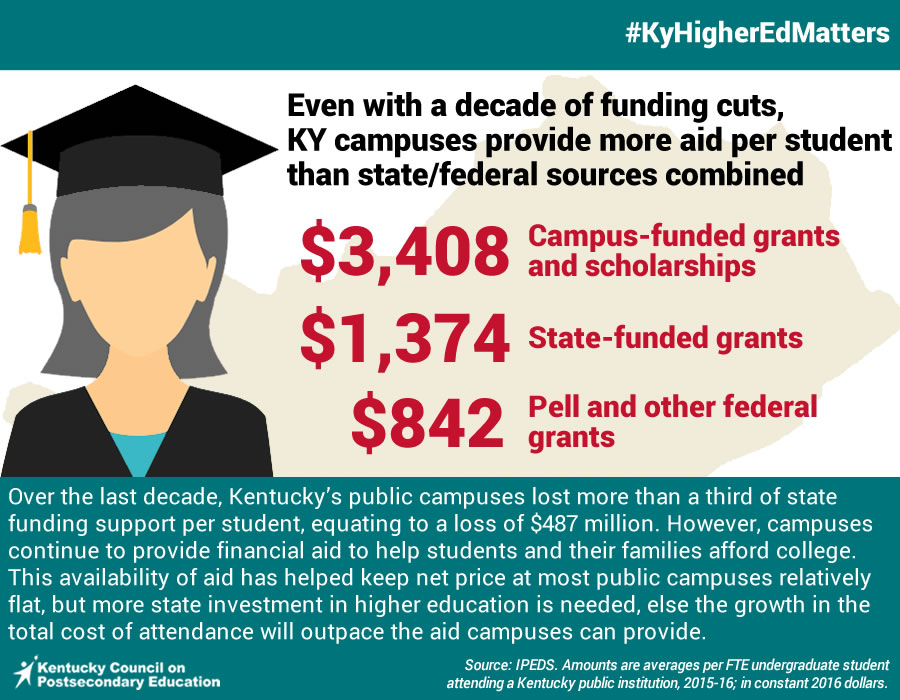 #KyHigherEdMatters

Even with a decade of funding cuts, KY campuses provide more aid per student than state/federal sources combined

\$3,408 Campus-funded grants and scholarships

\$1,374 State-funded grants

\$842 Pell and other federal grants

Over the last decade, Kentucky's public campuses lost more than a third of state funding support per student, equating to a loss of \$487 million. However, campuses continue to provide financial aid to help students and their families afford college. This availability of aid has helped keep net price at most public campuses relatively flat, but more state investment in higher education is needed, else the growth in the total cost of attendance will outpace the aid campuses can provide.

Kentucky Council on Postsecondary Education

Source: IPEDS. Amounts are averages per FTE undergraduate student attending a Kentucky public institution, 2015-16; in constant 2016 dollars.