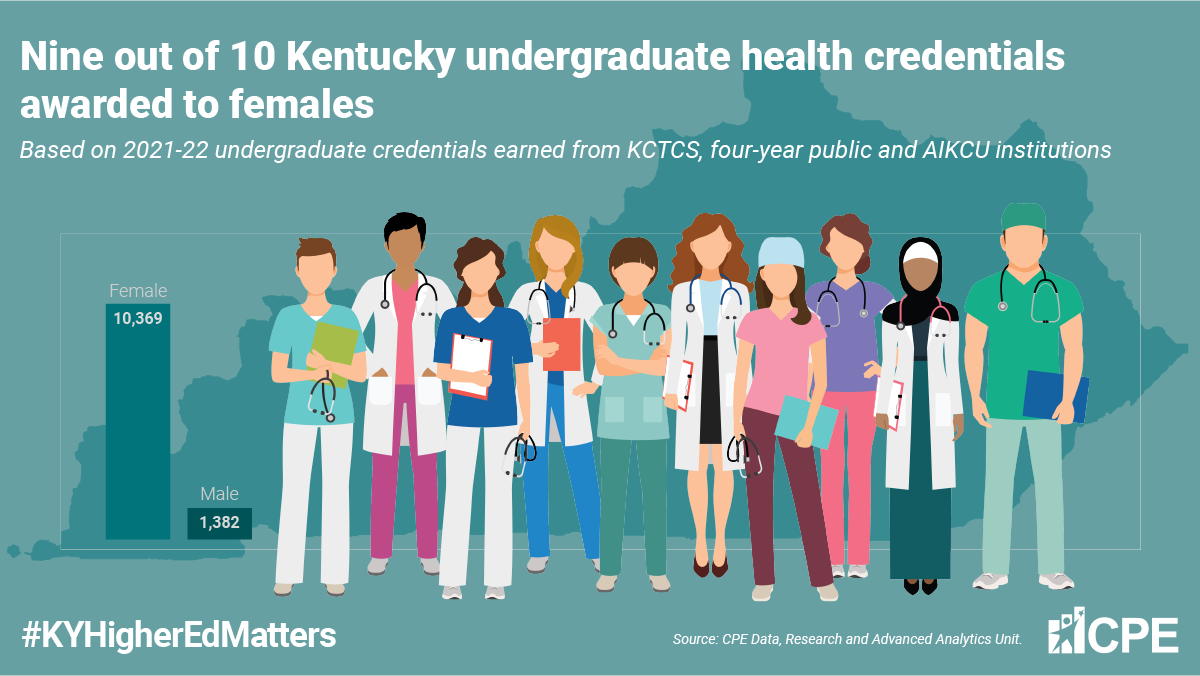 Nine out of 10 Kentucky undergraduate health credentials awarded to females

Based on 2021-22 undergraduate credentials earned from KCTCS, four-year public and AIKCU institutions

Female
10,369

Male
1,382

#KYHigherEdMatters

Source: CPE Data, Research and Advanced Analytics Unit.

CPE