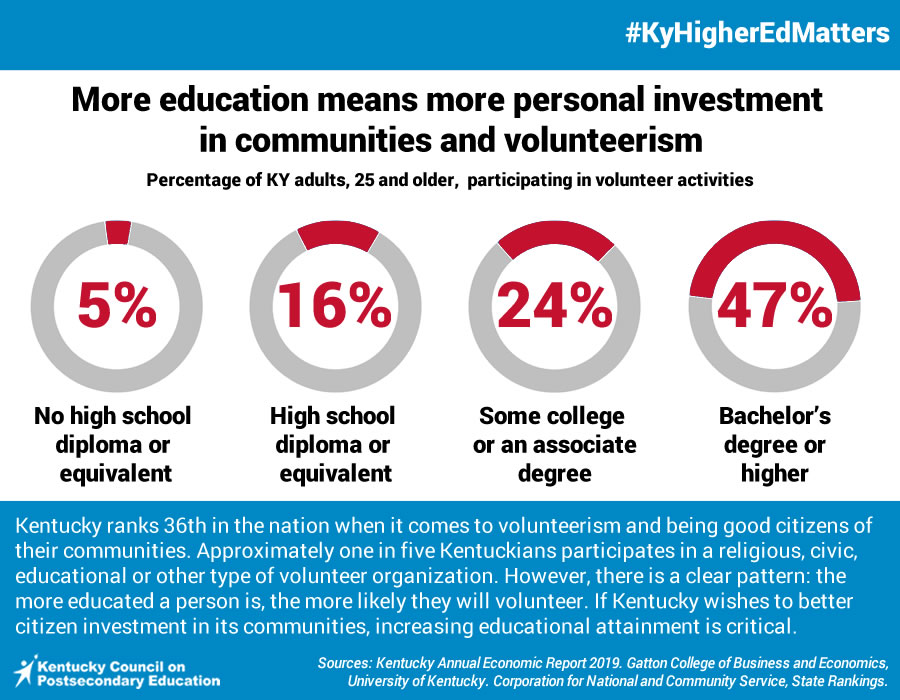 #KyHigherEdMatters

More education means more personal investment in communities and volunteerism

Percentage of KY adults, 25 and older, participating in volunteer activities

5%

No high school diploma or equivalent

16%

High school diploma or equivalent

24%

Some college or an associate degree

47%

Bachelor's degree or higher

Kentucky ranks 36th in the nation when it comes to volunteerism and being good citizens of their communities. Approximately one in five Kentuckians participates in a religious, civic, educational or other type of volunteer organization. However, there is a clear pattern: the more educated a person is, the more likely they will volunteer. If Kentucky wishes to better citizen investment in its communities, increasing educational attainment is critical.

Kentucky Council on Postsecondary Education

Sources: Kentucky Annual Economic Report 2019. Gatton College of Business and Economics, University of Kentucky. Corporation for National and Community Service, State Rankings.