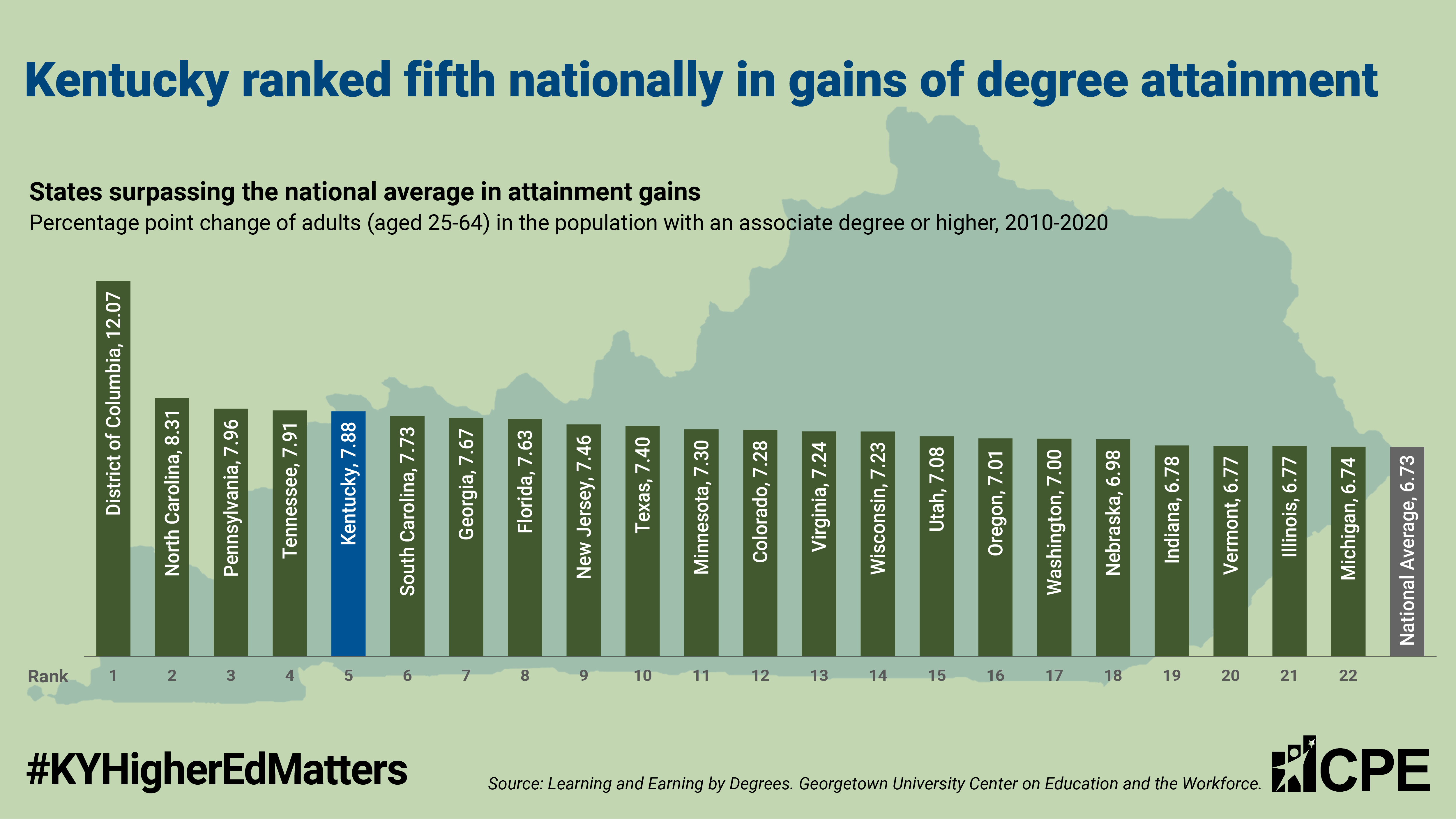 Kentucky ranked fifth nationally in gains of degree attainment

States surpassing the national average in attainment gains
Percentage point change of adults (aged 25-64) in the population with an associate degree or higher, 2010-2020

District of Columbia, 12.07
North Carolina, 8.31
Pennsylvania, 7.96
Tennessee, 7.91
Kentucky, 7.88
South Carolina, 7.73
Georgia, 7.67
Florida, 7.63
New Jersey, 7.46
Texas, 7.40
Minnesota, 7.30
Colorado, 7.28
Virginia, 7.24
Wisconsin, 7.23
Utah, 7.08
Oregon, 7.01
Washington, 7.00
Nebraska, 6.98
Indiana, 6.78
Vermont, 6.77
Illinois, 6.77
Michigan, 6.74
National Average, 6.73

Rank 1 2 3 4 5 6 7 8 9 10 11 12 13 14 15 16 17 18 19 20 21 22

#KYHigherEdMatters

Source: Learning and Earning by Degrees. Georgetown University Center on Education and the Workforce.

CPE