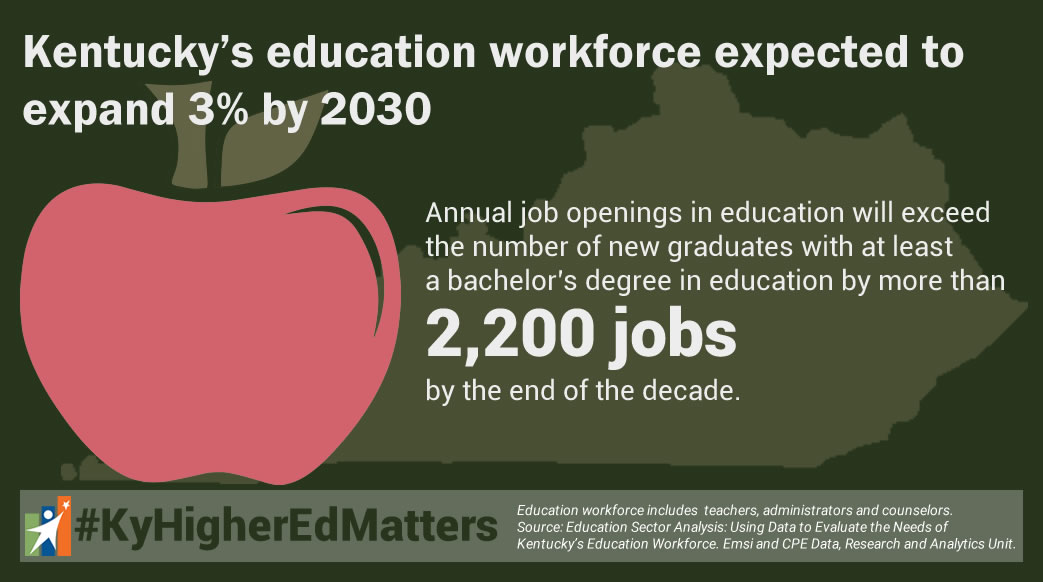 Kentucky's education workforce expected to expand 3% by 2030

Annual job openings in education will exceed the number of new graduates with at least a bachelor's degree in education by more than

2,200 jobs

by the end of the decade.

#KyHigherEdMatters

Education workforce includes teachers, administrators and counselors. Source: Education Sector Analysis: Using Data to Evaluate the Needs of Kentucky's Education Workforce. Emsi and CPE Data, Research and Analytics Unit.