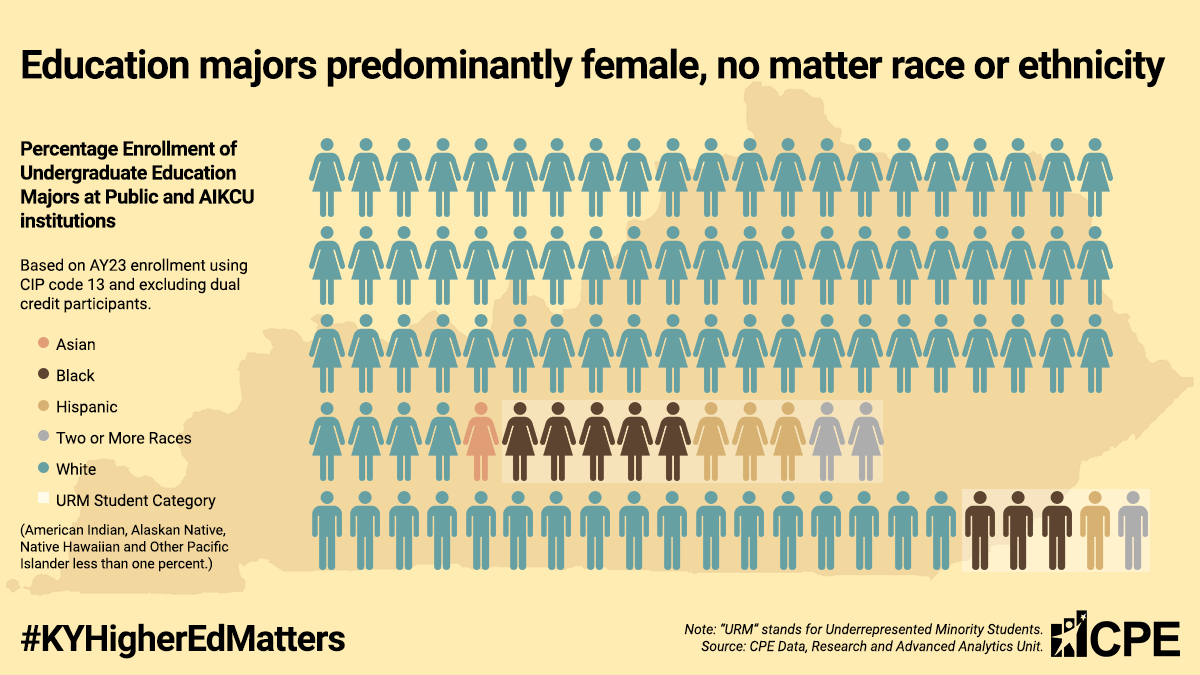 Education majors predominantly female, no matter race or ethnicity

Percentage Enrollment of Undergraduate Education Majors at Public and AIKCU institutions

Based on AY23 enrollment using CIP code 13 and excluding dual credit participants.

Asian
Black
Hispanic
Two or More Races
White
URM Student Category

(American Indian, Alaskan Native, Native Hawaiian and Other Pacific Islander less than one percent.)

#KYHigherEdMatters

Note: "URM" stands for Underrepresented Minority Students.
Source: CPE Data, Research and Advanced Analytics Unit.

CPE