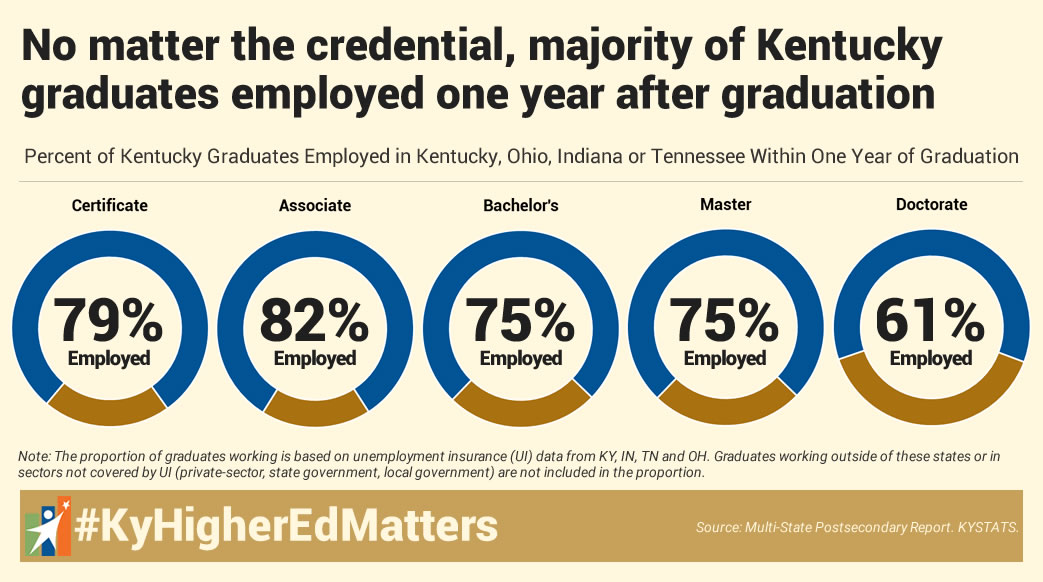 No matter the credential, majority of Kentucky graduates employed one year after graduation

Percent of Kentucky Graduates Employed in Kentucky, Ohio, Indiana or Tennessee Within One Year of Graduation

Certificate
79%
Employed

Associate
82%
Employed

Bachelor's
75%
Employed

Master
75%
Employed

Doctorate
61%
Employed

Note: The proportion of graduates working is based on unemployment insurance (UI) data from KY, IN, TN and OH. Graduates working outside of these states or in sectors not covered by UI (private-sector, state government, local government) are not included in the proportion.

#KyHigherEdMatters

Source: Multi-State Postsecondary Report. KYSTATS.