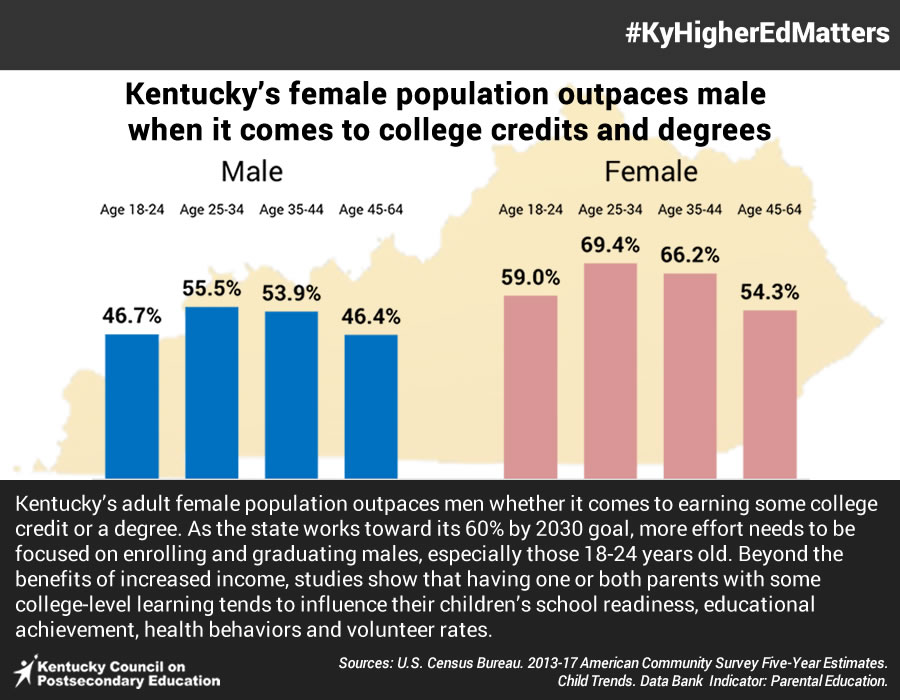 #KyHigherEdMatters

Kentucky's female population outpaces male when it comes to college credits and degrees

Male

Age 18-24 Age 25-34 Age 35-44 Age 45-64

46.7% 55.5% 53.9% 46.4%

Female

Age 18-24 Age 25-34 Age 35-44 Age 45-64

59.0% 69.4% 66.2% 54.3%

Kentucky's adult female population outpaces men whether it comes to earning some college credit or a degree. As the state works toward its 60% by 2030 goal, more effort needs to be focused on enrolling and graduating males, especially those 18-24 years old. Beyond the benefits of increased income, studies show that having one or both parents with some college-level learning tends to influence their children's school readiness, educational achievement, health behaviors and volunteer rates.

Kentucky Council on Postsecondary Education

Sources: U.S. Census Bureau. 2013-17 American Community Survey Five-Year Estimates. Child Trends. Data Bank Indicator: Parental Education.