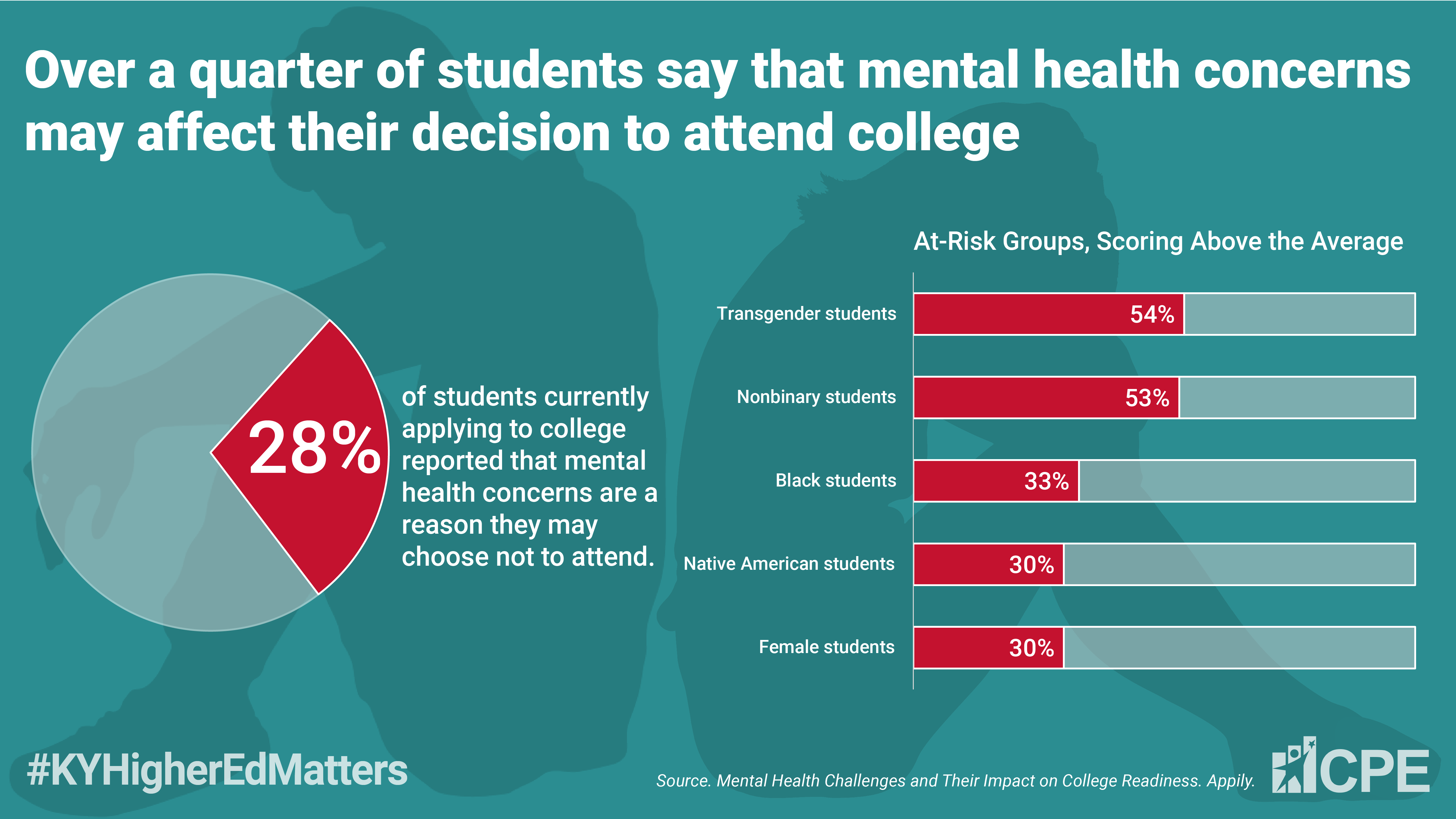 Over a quarter of students say that mental health concerns may affect their decision to attend college

28%

of students currently applying to college reported that mental health concerns are a reason they may choose not to attend.

At-Risk Groups, Scoring Above the Average

Transgender students 54%

Nonbinary students 53%

Black students 33%

Native American students 30%

Female students 30%

#KYHigherEdMatters

Source. Mental Health Challenges and Their Impact on College Readiness. Apply.

CPE