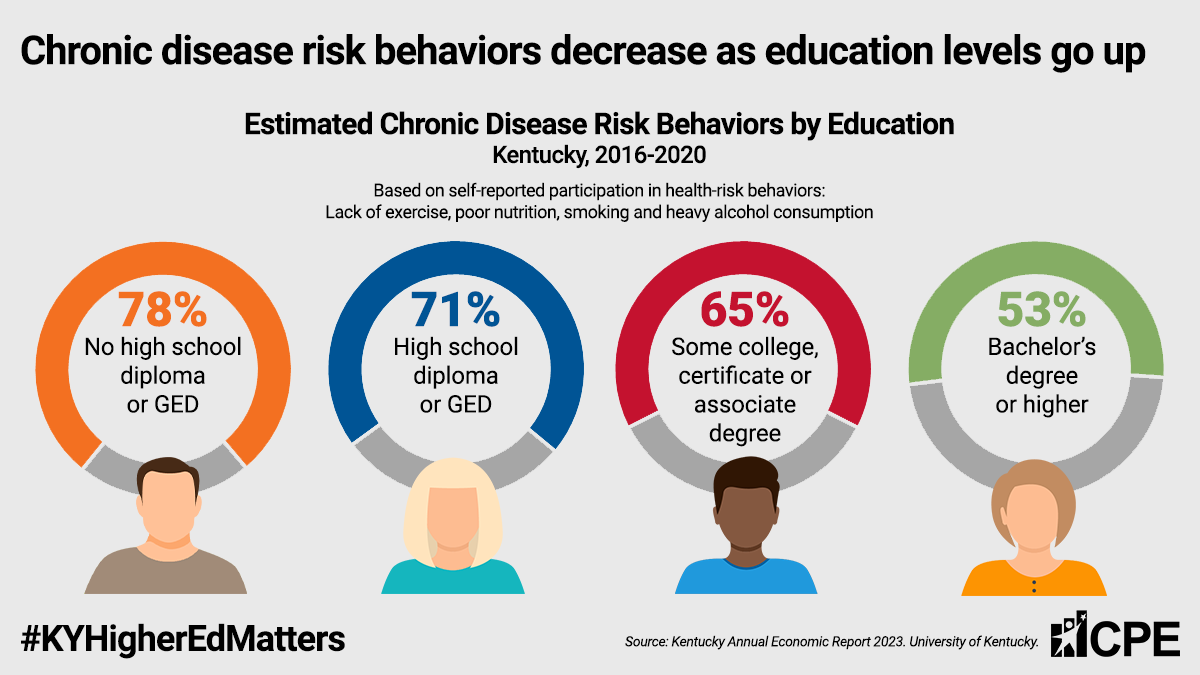 Chronic disease risk behaviors decrease as education levels go up

Estimated Chronic Disease Risk Behaviors by Education
Kentucky, 2016-2020

Based on self-reported participation in health-risk behaviors:
Lack of exercise, poor nutrition, smoking and heavy alcohol consumption

78%
No high school diploma or GED

71%
High school diploma or GED

65%
Some college, certificate or associate degree

53%
Bachelor's degree or higher

#KYHigherEdMatters

Source: Kentucky Annual Economic Report 2023. University of Kentucky.

CPE