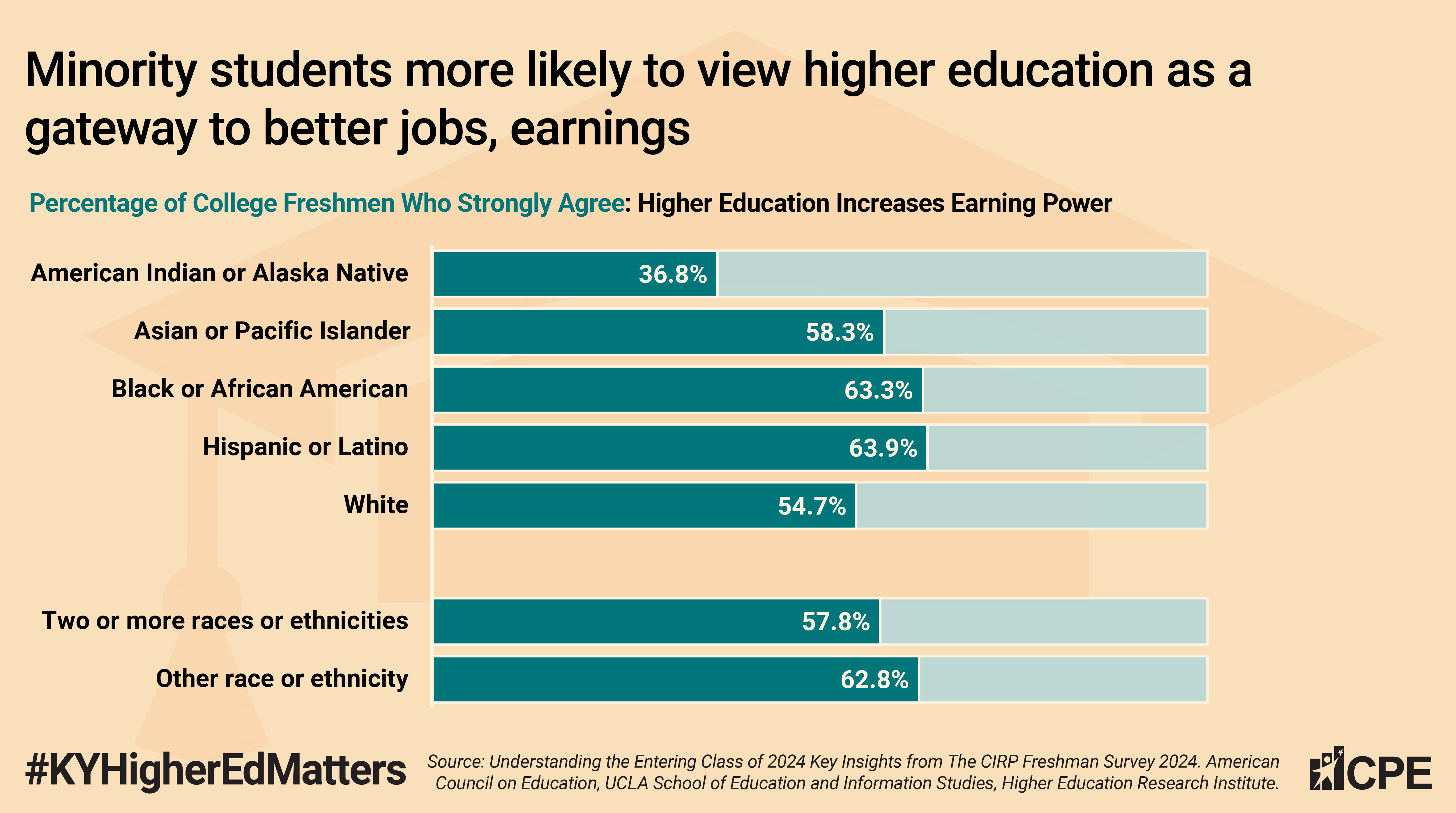 Minority students more likely to view higher education as a gateway to better jobs, earnings

Percentage of College Freshmen Who Strongly Agree: Higher Education Increases Earning Power

American Indian or Alaska Native 36.8%
Asian or Pacific Islander 58.3%
Black or African American 63.3%
Hispanic or Latino 63.9%
White 54.7%
Two or more races or ethnicities 57.8%
Other race or ethnicity 62.8%

#KYHigherEdMatters

Source: Understanding the Entering Class of 2024 Key Insights from The CIRP Freshman Survey 2024. American Council on Education, UCLA School of Education and Information Studies, Higher Education Research Institute.

CPE