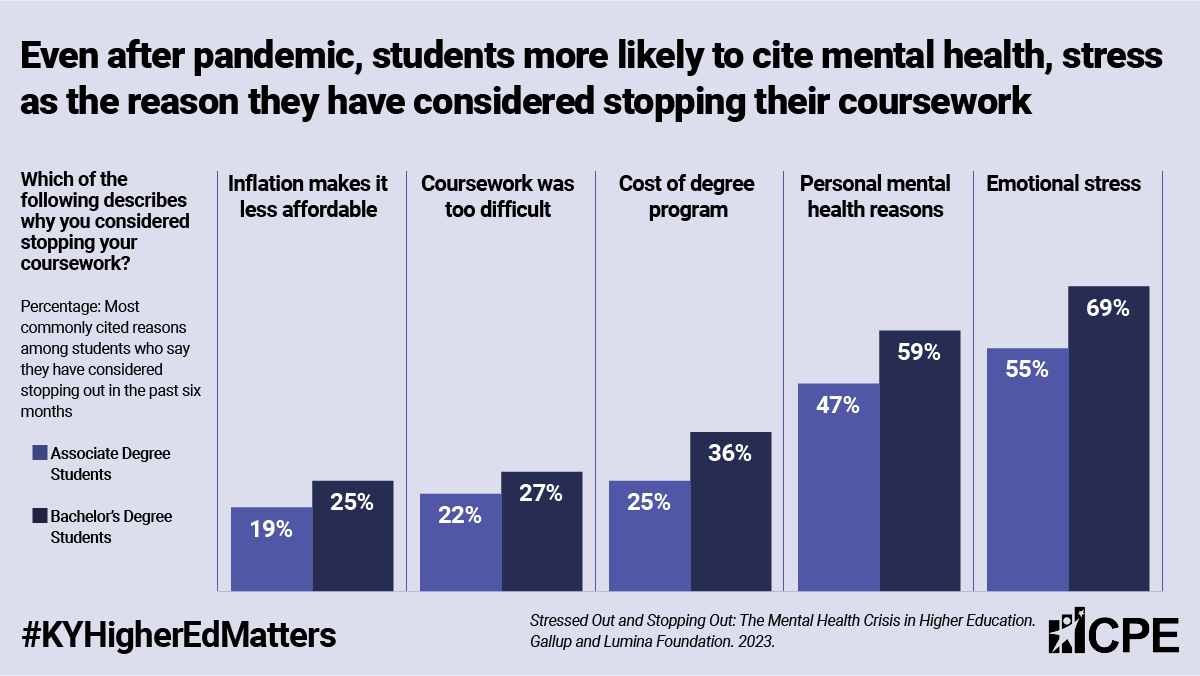 Even after pandemic, students more likely to cite mental health, stress as the reason they have considered stopping their coursework

Which of the following describes why you considered stopping your coursework?

Percentage: Most commonly cited reasons among students who say they have considered stopping out in the past six months

Associate Degree Students

Bachelor's Degree Students

Inflation makes it less affordable

19%

25%

Coursework was too difficult

22%

27%

Cost of degree program

25%

36%

Personal mental health reasons

47%

59%

Emotional stress

55%

69%

#KYHigherEdMatters

Stressed Out and Stopping Out: The Mental Health Crisis in Higher Education. Gallup and Lumina Foundation. 2023.

CPE