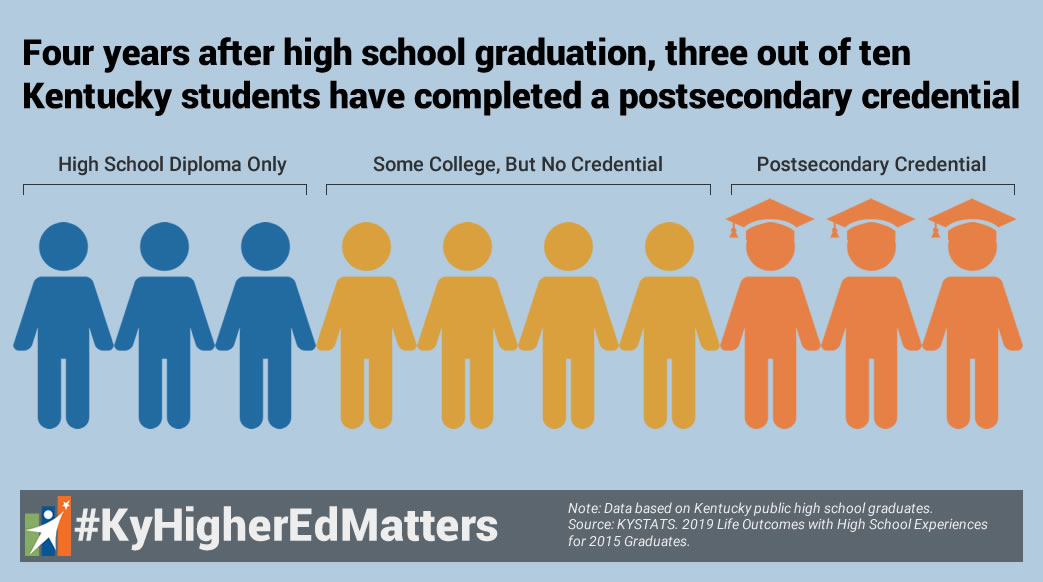 Four years after high school graduation, three out of ten Kentucky students have completed a postsecondary credential

High School Diploma Only

Some College, But No Credential

Postsecondary Credential

#KyHigherEdMatters

Note: Data based on Kentucky public high school graduates.
Source: KYSTATS. 2019 Life Outcomes with High School Experiences for 2015 Graduates.