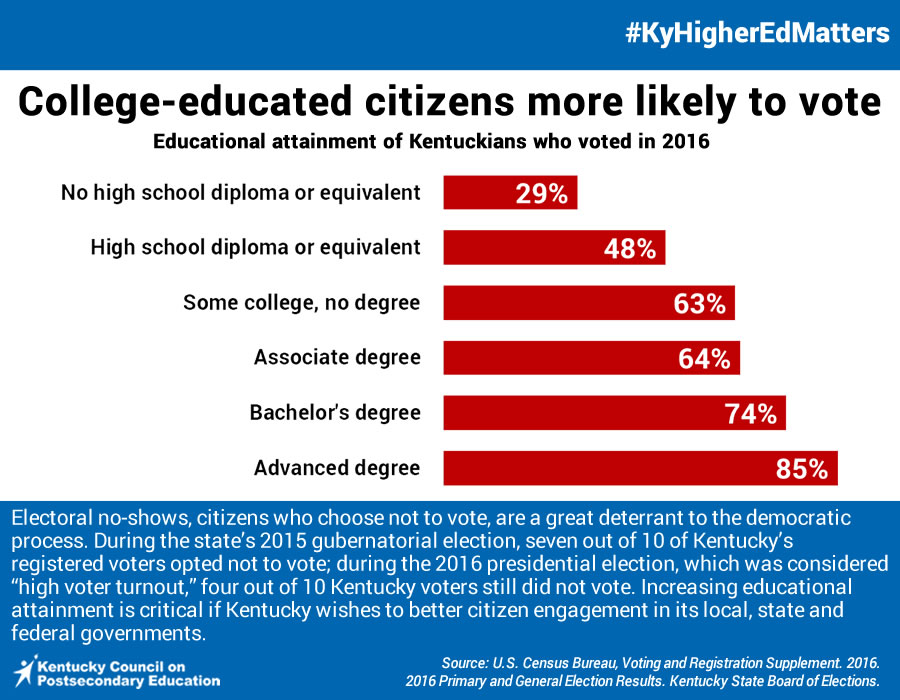 #KyHigherEdMatters

College-educated citizens more likely to vote

Educational attainment of Kentuckians who voted in 2016

No high school diploma or equivalent 29%

High school diploma or equivalent 48%

Some college, no degree 63%

Associate degree 64%

Bachelor's degree 74%

Advanced degree 85%

Electoral no-shows, citizens who choose not to vote, are a great deterrant to the democratic process. During the state's 2015 gubernatorial election, seven out of 10 of Kentucky's registered voters opted not to vote; during the 2016 presidential election, which was considered "high voter turnout," four out of 10 Kentucky voters still did not vote. Increasing educational attainment is critical if Kentucky wishes to better citizen engagement in its local, state and federal governments.

Kentucky Council on Postsecondary Education

Source: U.S. Census Bureau, Voting and Registration Supplement. 2016. 2016 Primary and General Election Results. Kentucky State Board of Elections.