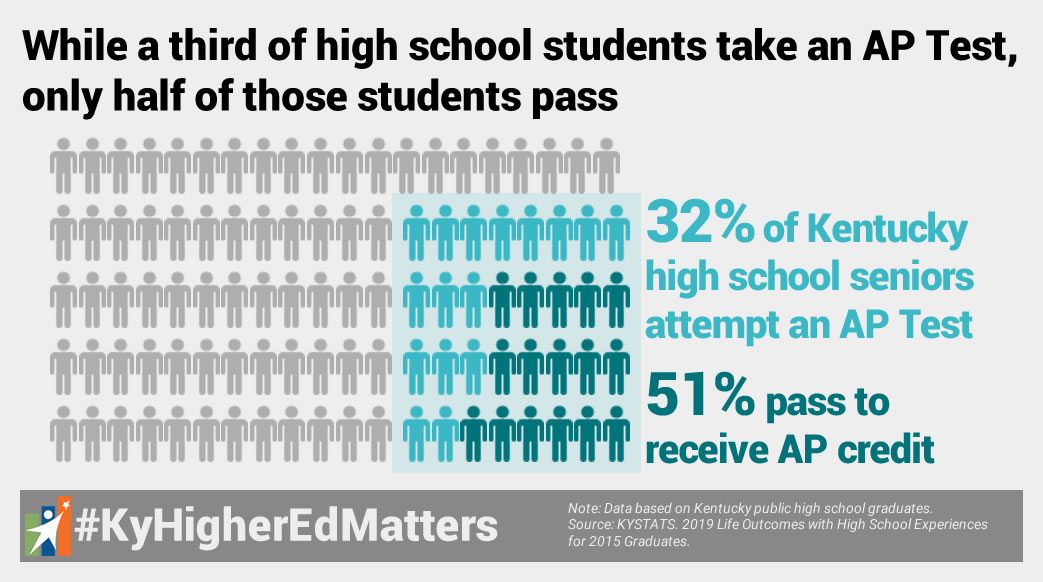 While a third of high school students take an AP Test, only half of those students pass

32% of Kentucky high school seniors attempt an AP Test

51% pass to receive AP credit

#KyHigherEdMatters

Note: Data based on Kentucky public high school graduates.
Source: KYSTATS. 2019 Life Outcomes with High School Experiences for 2015 Graduates.