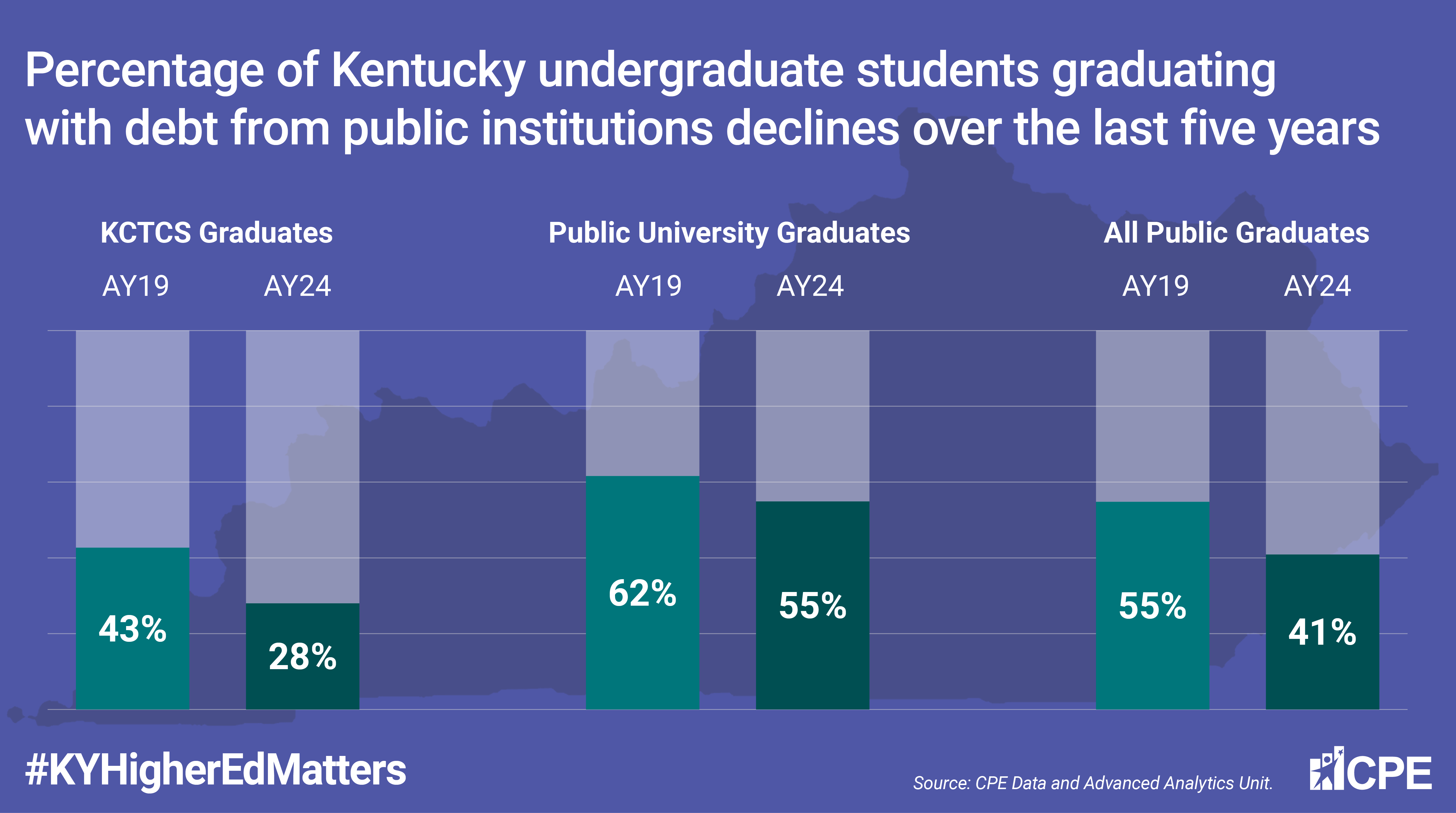 Percentage of Kentucky undergraduate students graduating with debt from public institutions declines over the last five years

KCTCS Graduates

AY19 AY24

43% 28%

Public University Graduates

AY19 AY24

62% 55%

All Public Graduates

AY19 AY24

55% 41%

#KYHigherEdMatters

Source: CPE Data and Advanced Analytics Unit.

CPE