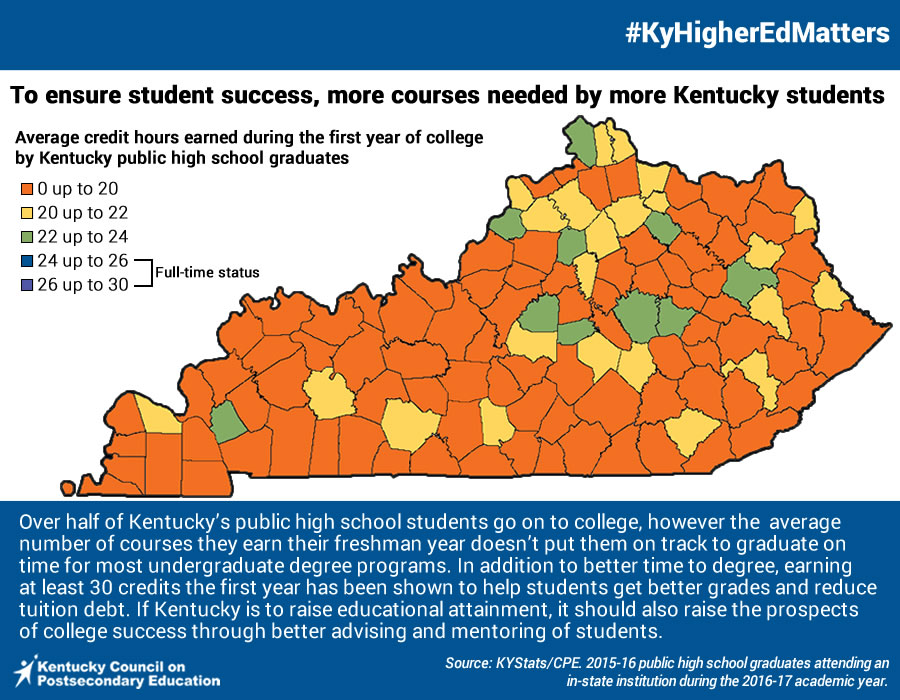 #KyHigherEdMatters

To ensure student success, more courses needed by more Kentucky students

Average credit hours earned during the first year of college by Kentucky public high school graduates

0 up to 20
20 up to 22
22 up to 24
24 up to 26
26 up to 30
Full-time status

Over half of Kentucky's public high school students go on to college, however the average number of courses they earn their freshman year doesn't put them on track to graduate on time for most undergraduate degree programs. In addition to better time to degree, earning at least 30 credits the first year has been shown to help students get better grades and reduce tuition debt. If Kentucky is to raise educational attainment, it should also raise the prospects of college success through better advising and mentoring of students.

Kentucky Council on Postsecondary Education

Source: KYStats/CPE. 2015-16 public high school graduates attending an in-state institution during the 2016-17 academic year.