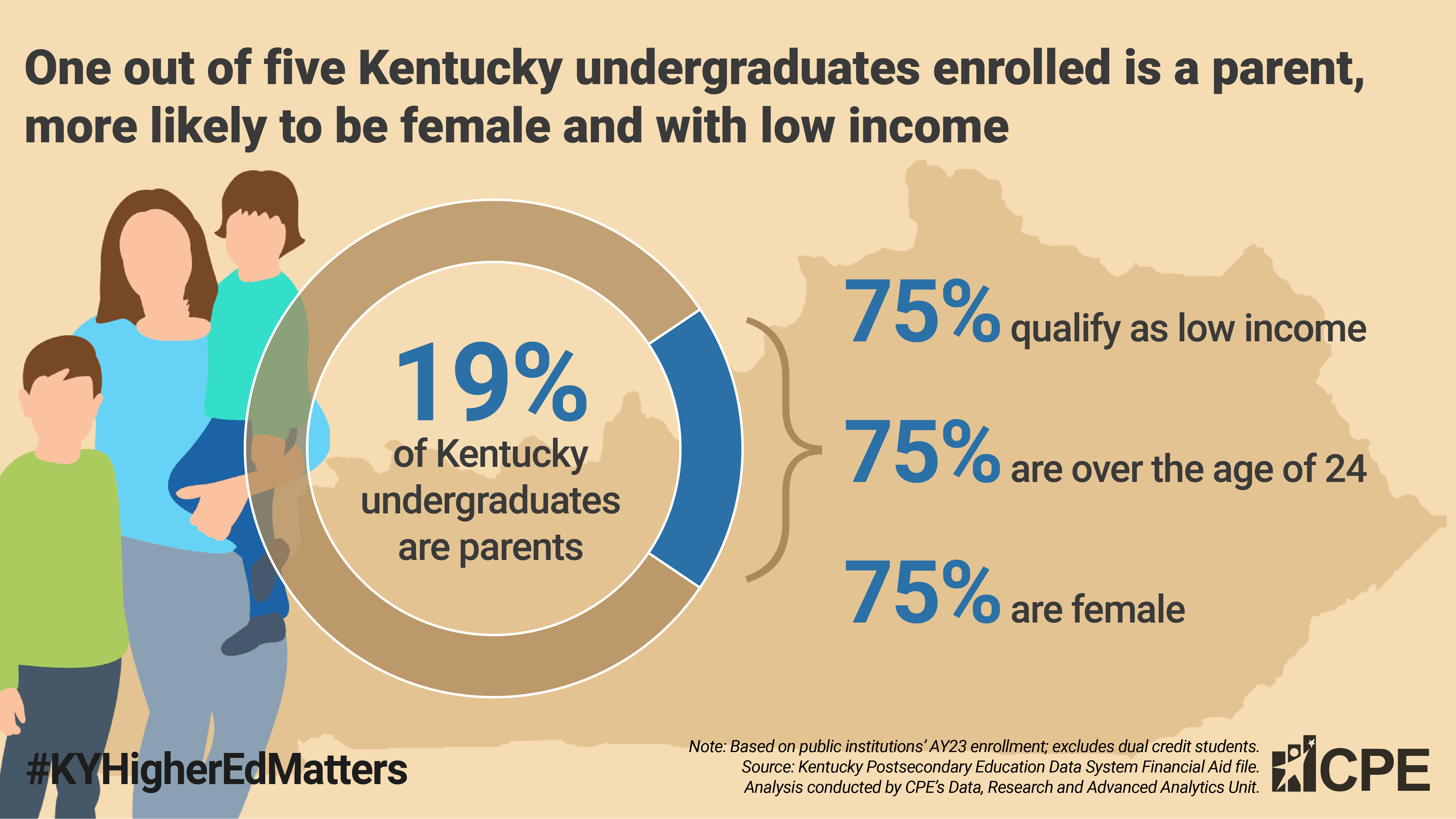 One out of five Kentucky undergraduates enrolled is a parent, more likely to be female and with low income

19% of Kentucky undergraduates are parents

75% qualify as low income

75% are over the age of 24

75% are female

#KYHigherEdMatters

Note: Based on public institutions' AY23 enrollment; excludes dual credit students.
Source: Kentucky Postsecondary Education Data System Financial Aid file.
Analysis conducted by CPE's Data, Research and Advanced Analytics Unit.

CPE