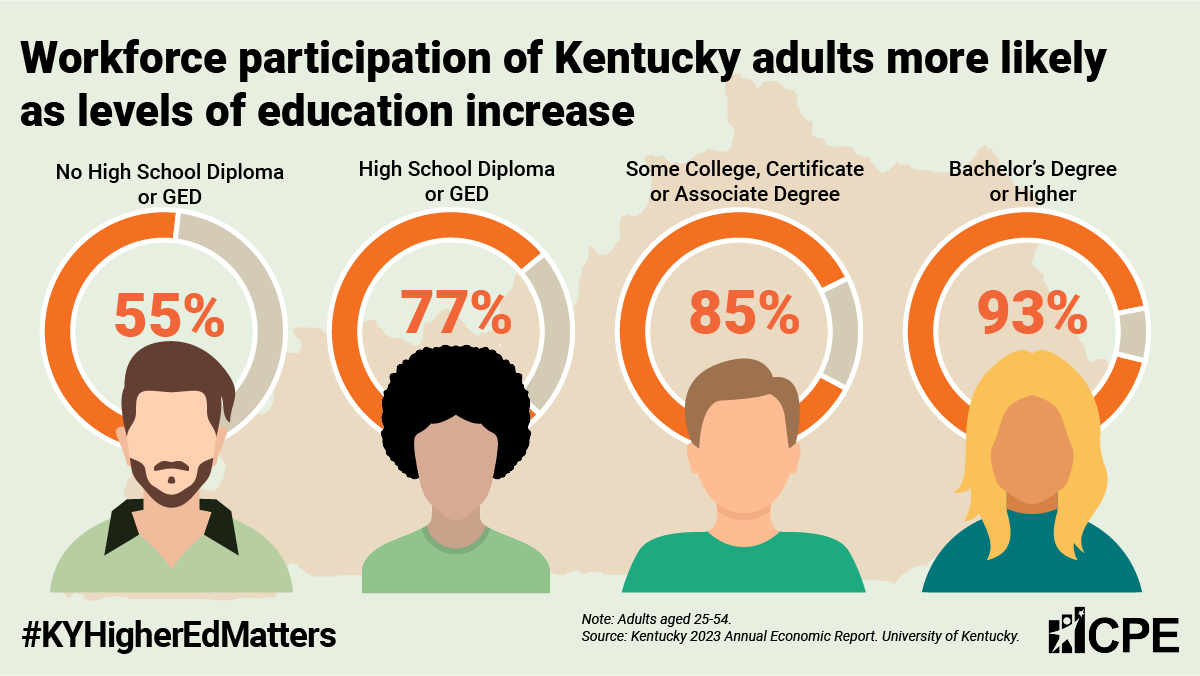 Workforce participation of Kentucky adults more likely as levels of education increase

No High School Diploma or GED

55%

High School Diploma or GED

77%

Some College, Certificate or Associate Degree

85%

Bachelor's Degree or Higher

93%

#KYHigherEdMatters

Note: Adults aged 25-54.
Source: Kentucky 2023 Annual Economic Report. University of Kentucky.

CPE