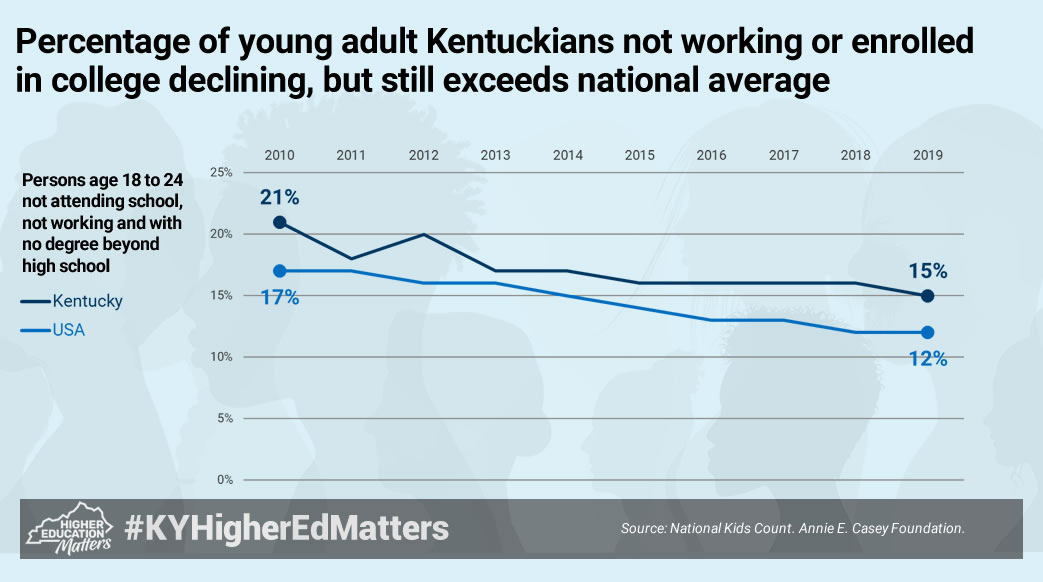 Percentage of young adult Kentuckians not working or enrolled in college declining, but still exceeds national average

Persons age 18 to 24 not attending school, not working and with no degree beyond high school

Kentucky
USA

2010 2011 2012 2013 2014 2015 2016 2017 2018 2019

25%
20%
15%
10%
5%
0%

21%
17%
15%
12%

HIGHER EDUCATION Matters
#KYHigherEdMatters
Source: National Kids Count. Annie E. Casey Foundation.