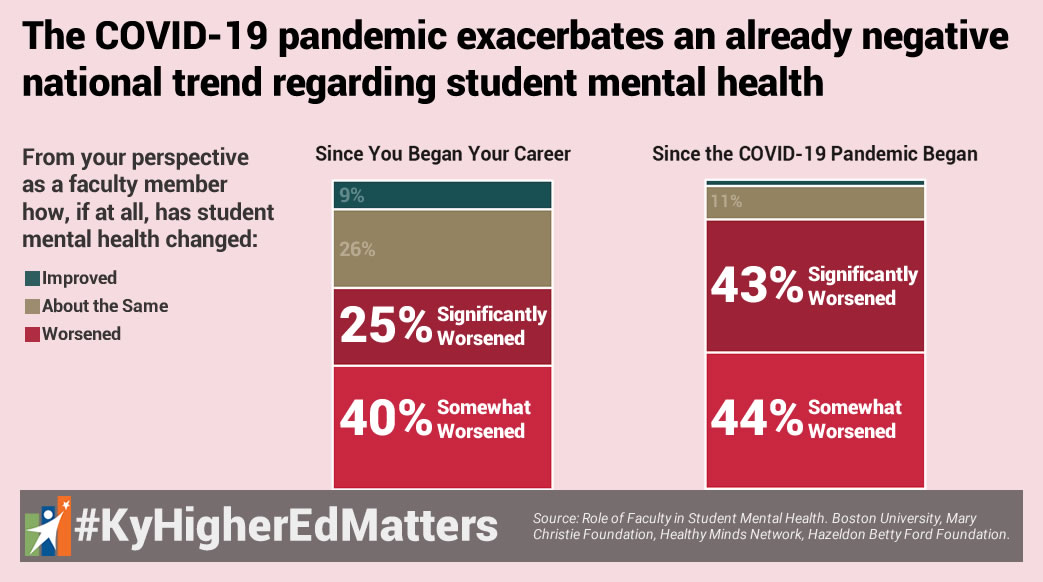 The COVID-19 pandemic exacerbates an already negative national trend regarding student mental health

From your perspective as a faculty member how, if at all, has student mental health changed:

Improved
About the Same
Worsened

Since You Began Your Career

9%
26%
25% Significantly Worsened
40% Somewhat Worsened

Since the COVID-19 Pandemic Began

11%
43% Significantly Worsened
44% Somewhat Worsened

#KyHigherEdMatters

Source: Role of Faculty in Student Mental Health. Boston University, Mary Christie Foundation, Healthy Minds Network, Hazeldon Betty Ford Foundation.