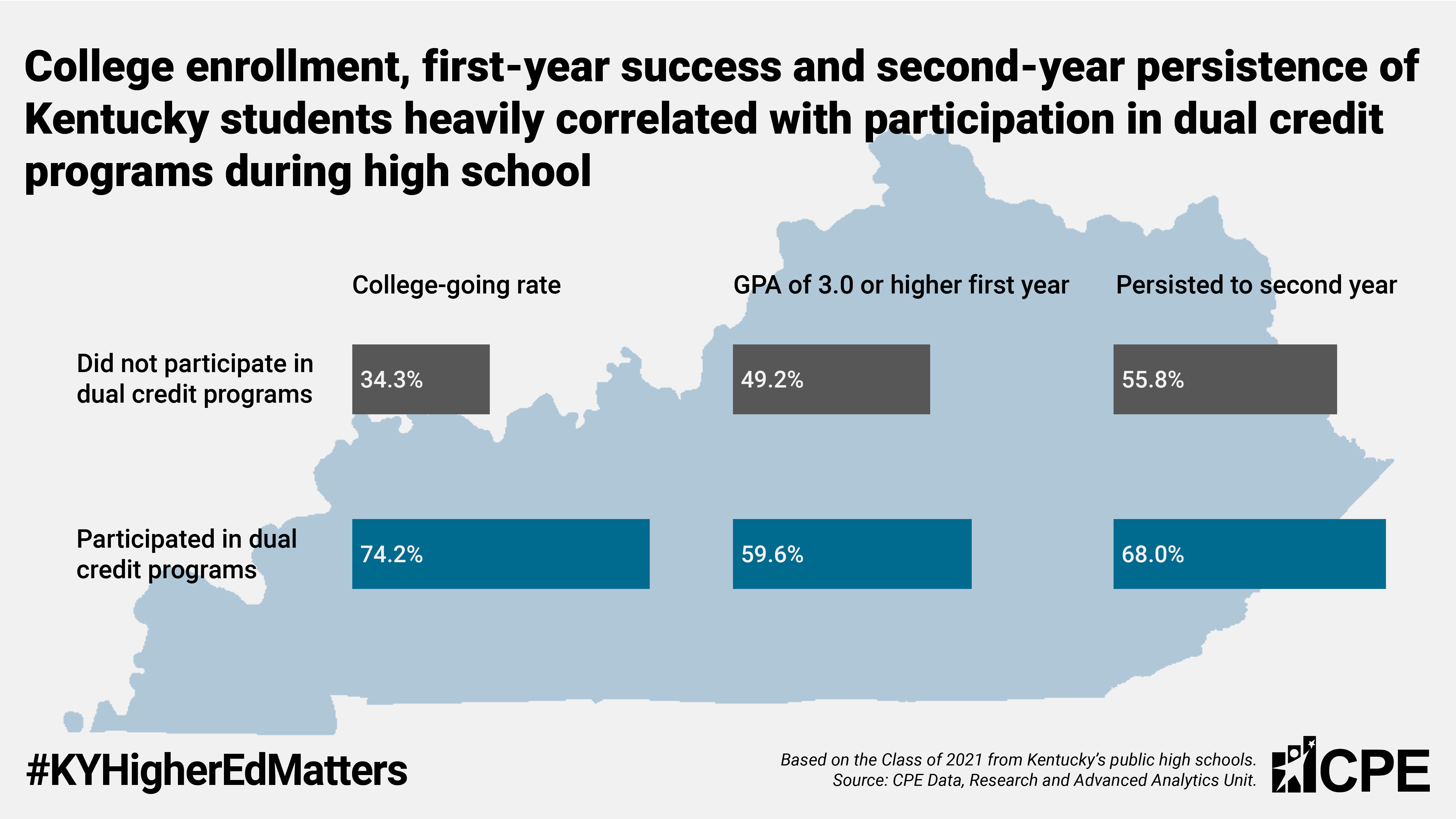 College enrollment, first-year success and second-year persistence of Kentucky students heavily correlated with participation in dual credit programs during high school

| | College-going rate | GPA of 3.0 or higher first year | Persisted to second year |
|---|---|---|---|
| Did not participate in dual credit programs | 34.3% | 49.2% | 55.8% |
| Participated in dual credit programs | 74.2% | 59.6% | 68.0% |

#KYHigherEdMatters

Based on the Class of 2021 from Kentucky's public high schools.
Source: CPE Data, Research and Advanced Analytics Unit.

CPE