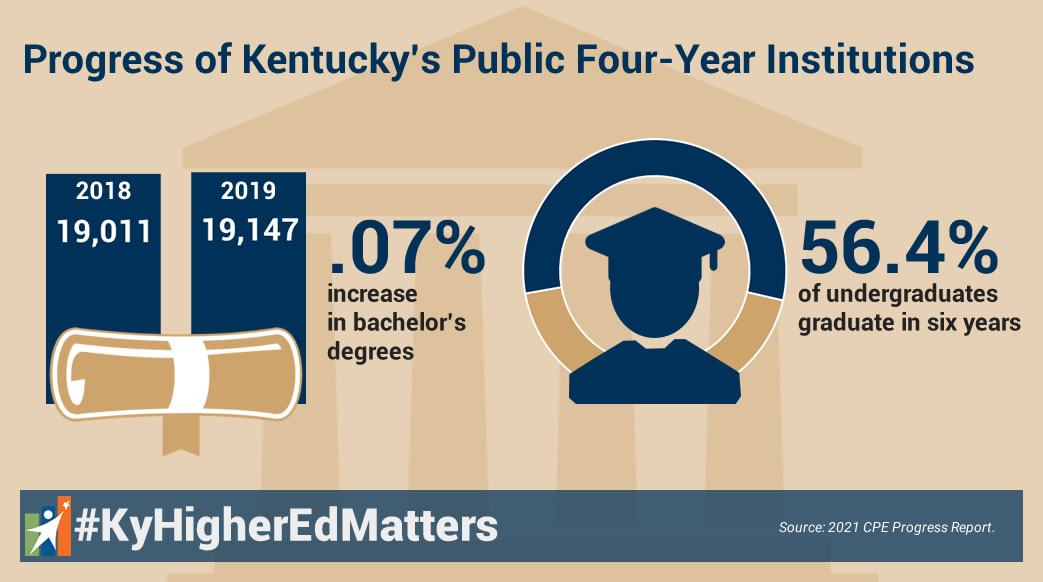 Progress of Kentucky's Public Four-Year Institutions

2018
19,011

2019
19,147

.07%
increase in bachelor's degrees

56.4%
of undergraduates graduate in six years

#KyHigherEdMatters

Source: 2021 CPE Progress Report.