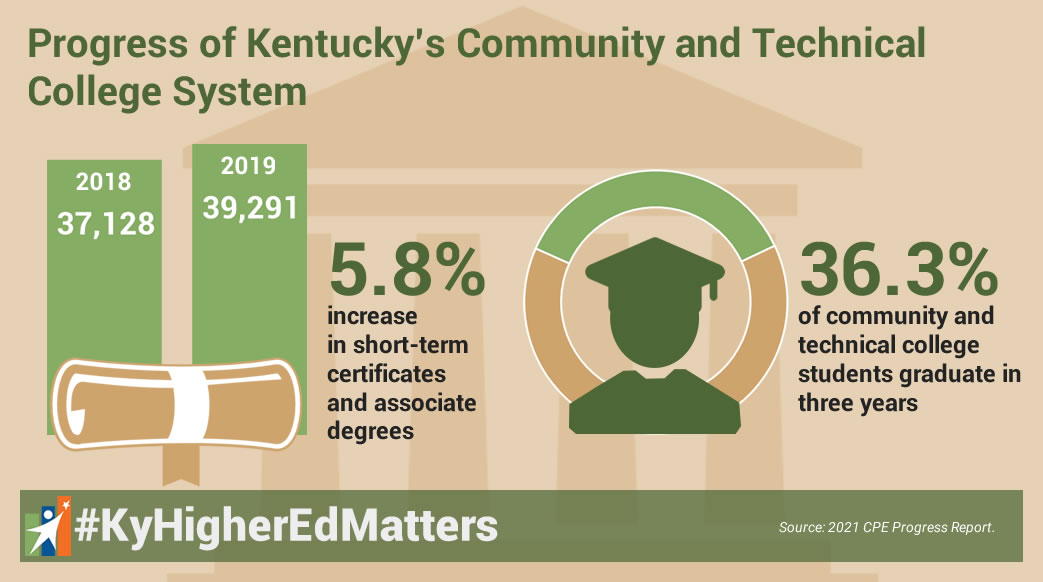 Progress of Kentucky's Community and Technical College System

2018
37,128

2019
39,291

5.8%
increase in short-term certificates and associate degrees

36.3%
of community and technical college students graduate in three years

#KyHigherEdMatters

Source: 2021 CPE Progress Report.