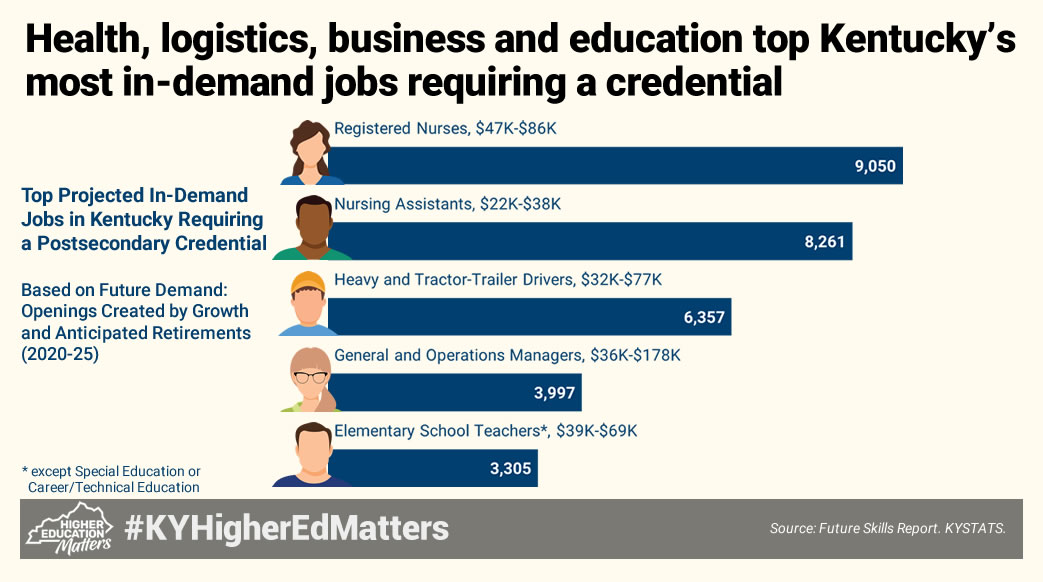 Health, logistics, business and education top Kentucky's most in-demand jobs requiring a credential

Top Projected In-Demand Jobs in Kentucky Requiring a Postsecondary Credential

Based on Future Demand: Openings Created by Growth and Anticipated Retirements (2020-25)

Registered Nurses, \$47K-\$86K
9,050

Nursing Assistants, \$22K-\$38K
8,261

Heavy and Tractor-Trailer Drivers, \$32K-\$77K
6,357

General and Operations Managers, \$36K-\$178K
3,997

Elementary School Teachers*, \$39K-\$69K
3,305

* except Special Education or Career/Technical Education

HIGHER EDUCATION Matters

#KYHigherEdMatters

Source: Future Skills Report. KYSTATS.