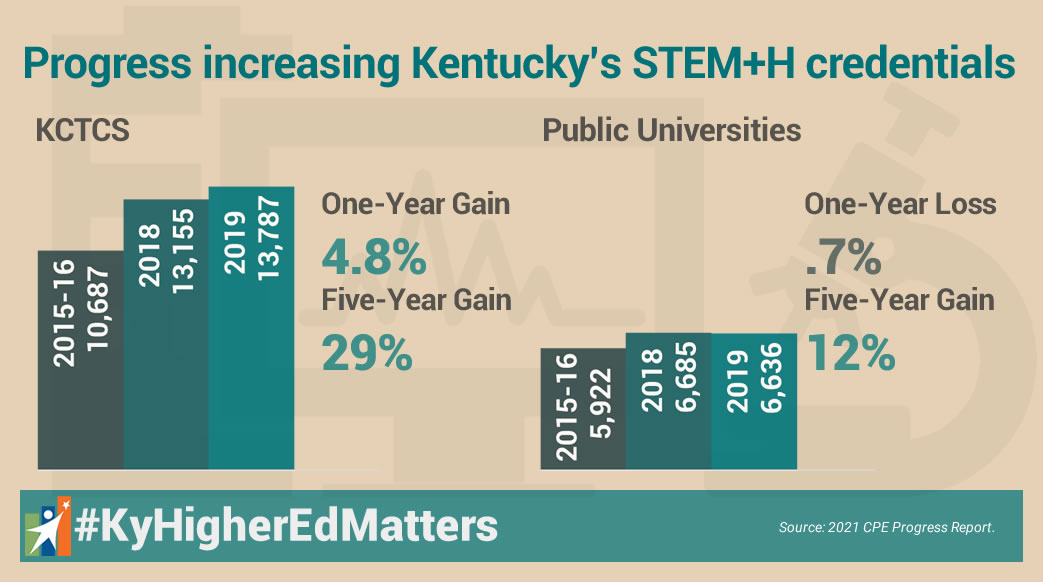 Progress increasing Kentucky's STEM+H credentials

KCTCS

2015-16 10,687

2018 13,155

2019 13,787

One-Year Gain

4.8%

Five-Year Gain

29%

Public Universities

2015-16 5,922

2018 6,685

2019 6,636

One-Year Loss

.7%

Five-Year Gain

12%

#KyHigherEdMatters

Source: 2021 CPE Progress Report.