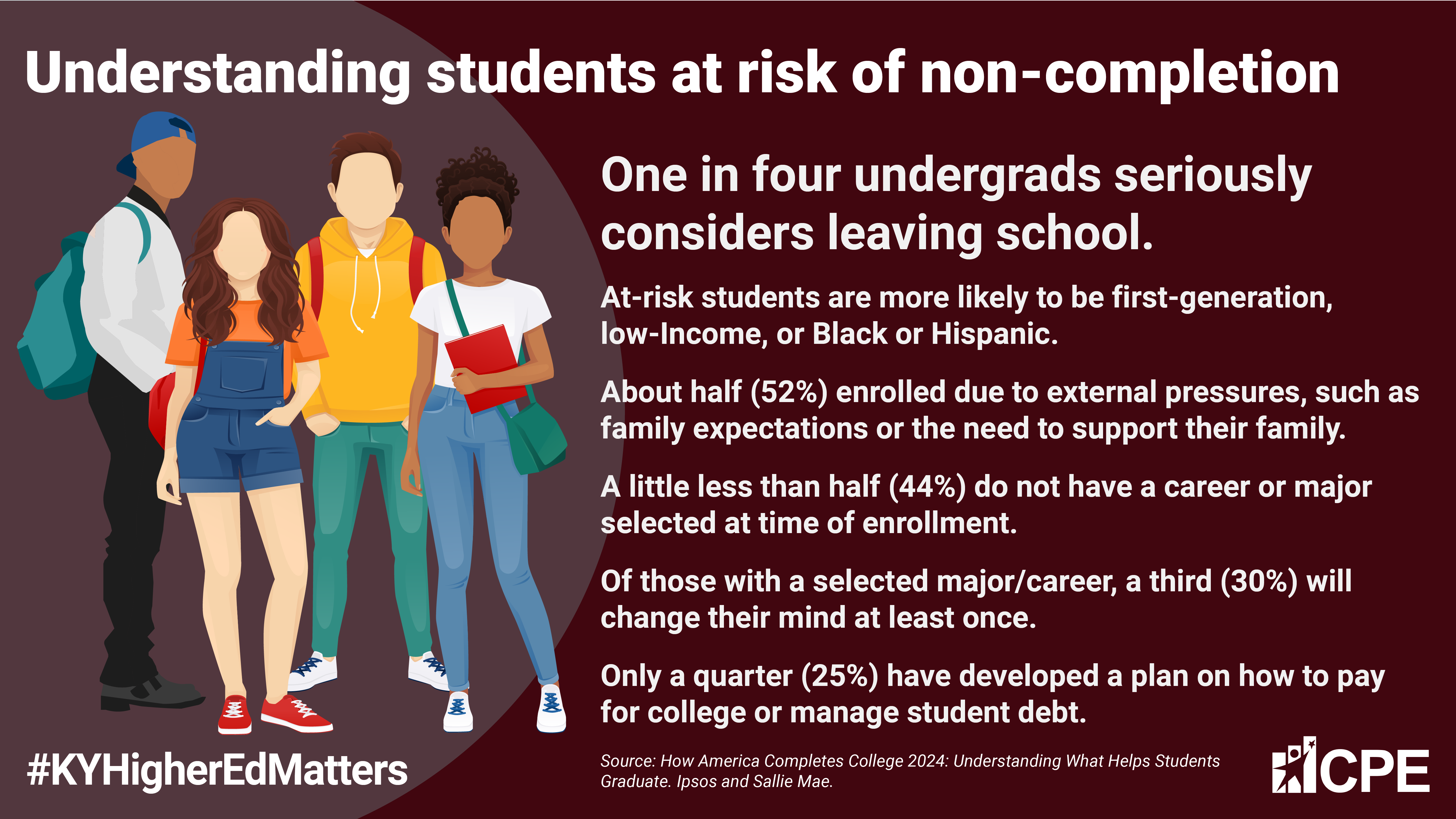 Understanding students at risk of non-completion

One in four undergrads seriously considers leaving school.

At-risk students are more likely to be first-generation, low-Income, or Black or Hispanic.

About half (52%) enrolled due to external pressures, such as family expectations or the need to support their family.

A little less than half (44%) do not have a career or major selected at time of enrollment.

Of those with a selected major/career, a third (30%) will change their mind at least once.

Only a quarter (25%) have developed a plan on how to pay for college or manage student debt.

#KYHigherEdMatters

Source: How America Completes College 2024: Understanding What Helps Students Graduate. Ipsos and Sallie Mae.

CPE