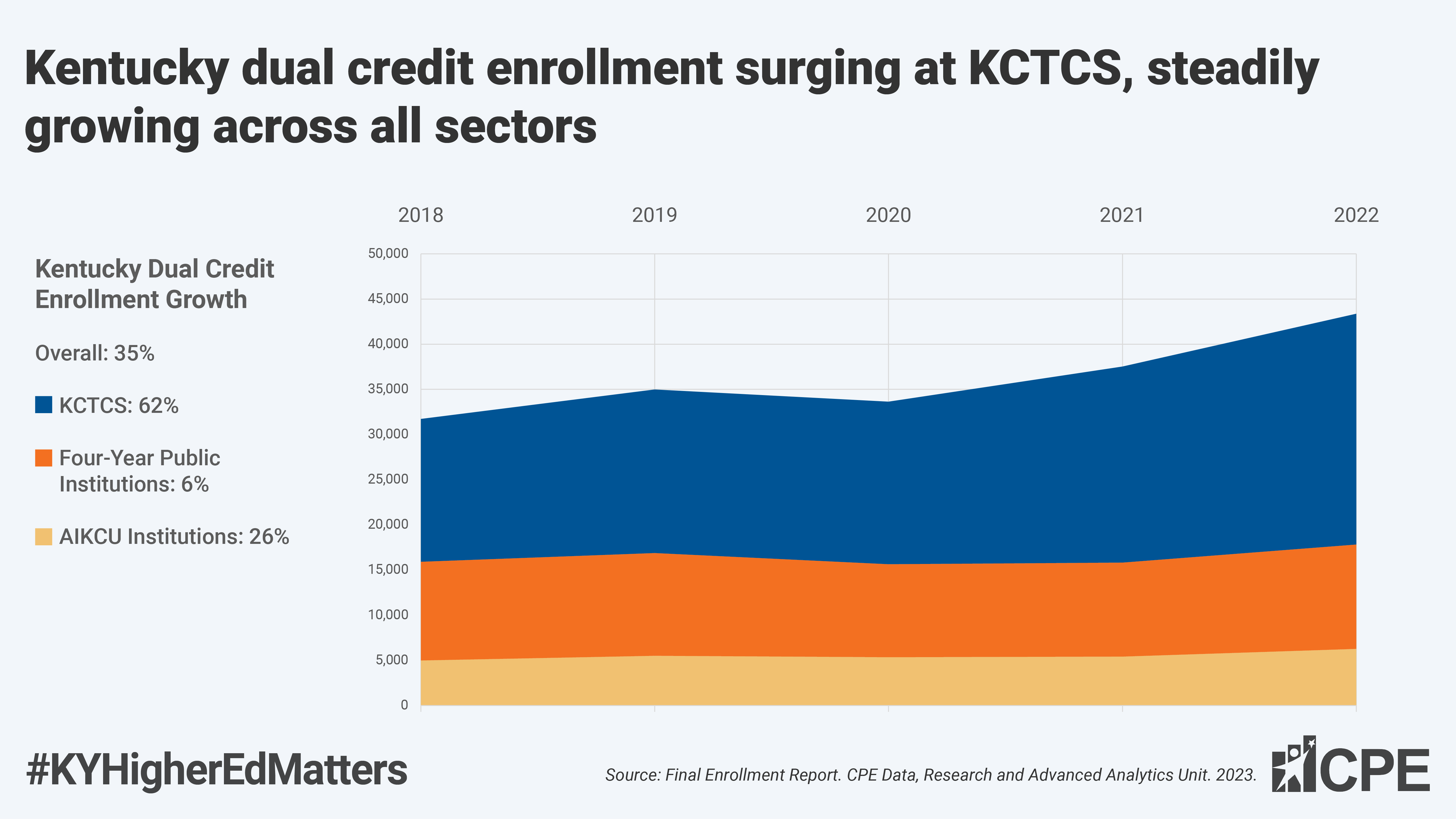 Kentucky dual credit enrollment surging at KCTCS, steadily growing across all sectors

Kentucky Dual Credit Enrollment Growth

Overall: 35%

KCTCS: 62%

Four-Year Public Institutions: 6%

AIKCU Institutions: 26%

2018
2019
2020
2021
2022

50,000
45,000
40,000
35,000
30,000
25,000
20,000
15,000
10,000
5,000
0

#KYHigherEdMatters

Source: Final Enrollment Report. CPE Data, Research and Advanced Analytics Unit. 2023.

CPE