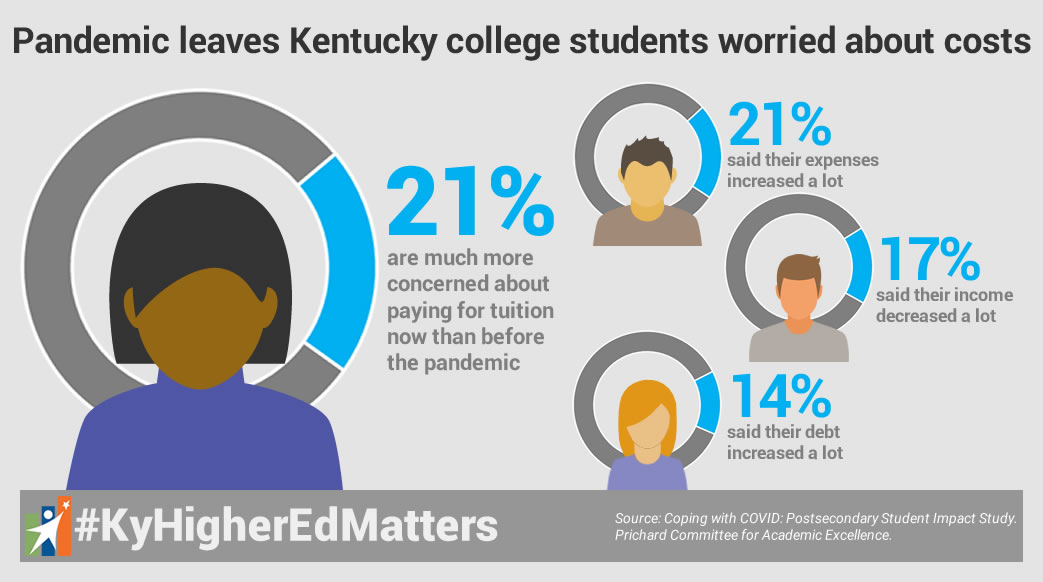 Pandemic leaves Kentucky college students worried about costs

21%
are much more concerned about paying for tuition now than before the pandemic

21%
said their expenses increased a lot

17%
said their income decreased a lot

14%
said their debt increased a lot

#KyHigherEdMatters

Source: Coping with COVID: Postsecondary Student Impact Study. Prichard Committee for Academic Excellence.